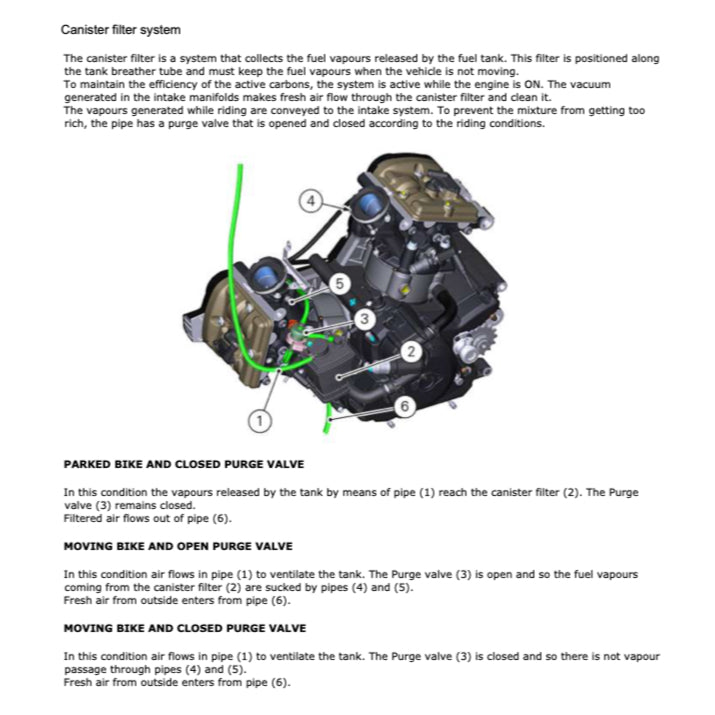 Canister filter system

The canister filter is a system that collects the fuel vapours released by the fuel tank. This filter is positioned along the tank breather tube and must keep the fuel vapours when the vehicle is not moving.
To maintain the efficiency of the active carbons, the system is active while the engine is ON. The vacuum generated in the intake manifolds makes fresh air flow through the canister filter and clean it.
The vapours generated while riding are conveyed to the intake system. To prevent the mixture from getting too rich, the pipe has a purge valve that is opened and closed according to the riding conditions.

4
5
3
2
6
1

PARKED BIKE AND CLOSED PURGE VALVE

In this condition the vapours released by the tank by means of pipe (1) reach the canister filter (2). The Purge valve (3) remains closed.
Filtered air flows out of pipe (6).

MOVING BIKE AND OPEN PURGE VALVE

In this condition air flows in pipe (1) to ventilate the tank. The Purge valve (3) is open and so the fuel vapours coming from the canister filter (2) are sucked by pipes (4) and (5).
Fresh air from outside enters from pipe (6).

MOVING BIKE AND CLOSED PURGE VALVE

In this condition air flows in pipe (1) to ventilate the tank. The Purge valve (3) is closed and so there is not vapour passage through pipes (4) and (5).
Fresh air from outside enters from pipe (6).