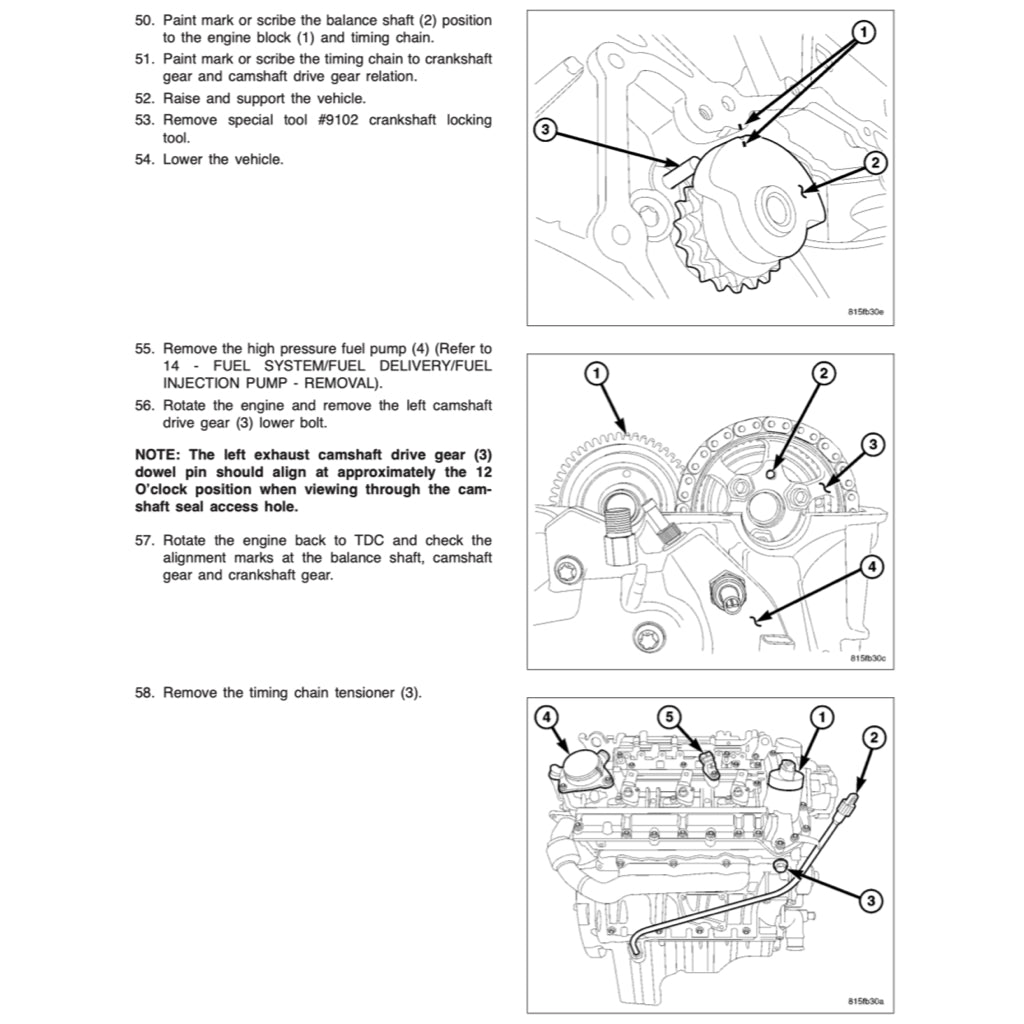 50. Paint mark or scribe the balance shaft (2) position to the engine block (1) and timing chain.
51. Paint mark or scribe the timing chain to crankshaft gear and camshaft drive gear relation.
52. Raise and support the vehicle.
53. Remove special tool #9102 crankshaft locking tool.
54. Lower the vehicle.

1
3
2
815fb30e

55. Remove the high pressure fuel pump (4) (Refer to 14 - FUEL SYSTEM/FUEL DELIVERY/FUEL INJECTION PUMP - REMOVAL).
56. Rotate the engine and remove the left camshaft drive gear (3) lower bolt.

NOTE: The left exhaust camshaft drive gear (3) dowel pin should align at approximately the 12 O'clock position when viewing through the camshaft seal access hole.

57. Rotate the engine back to TDC and check the alignment marks at the balance shaft, camshaft gear and crankshaft gear.

1
2
3
4
815fb30c

58. Remove the timing chain tensioner (3).

4
5
1
2
3
815fb30a