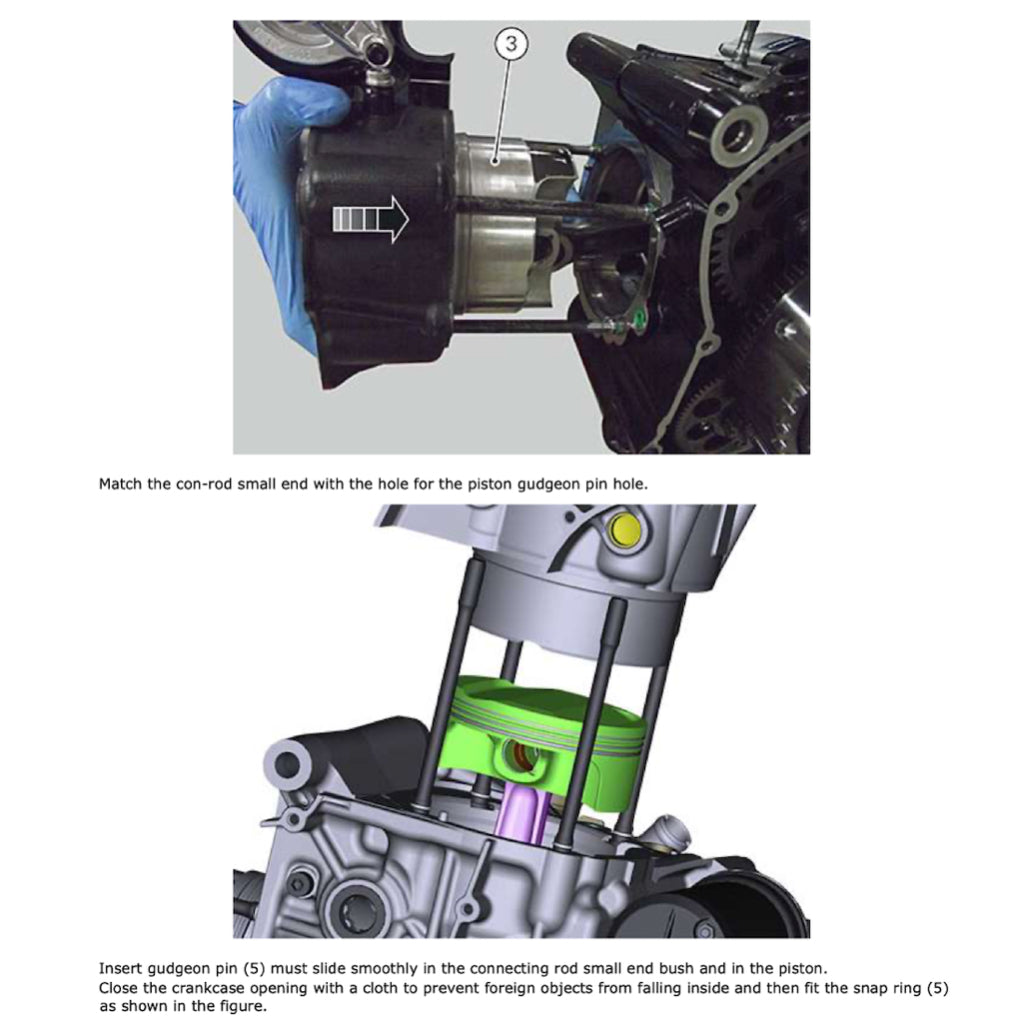 3

Match the con-rod small end with the hole for the piston gudgeon pin hole.

Insert gudgeon pin (5) must slide smoothly in the connecting rod small end bush and in the piston.
Close the crankcase opening with a cloth to prevent foreign objects from falling inside and then fit the snap ring (5) as shown in the figure.