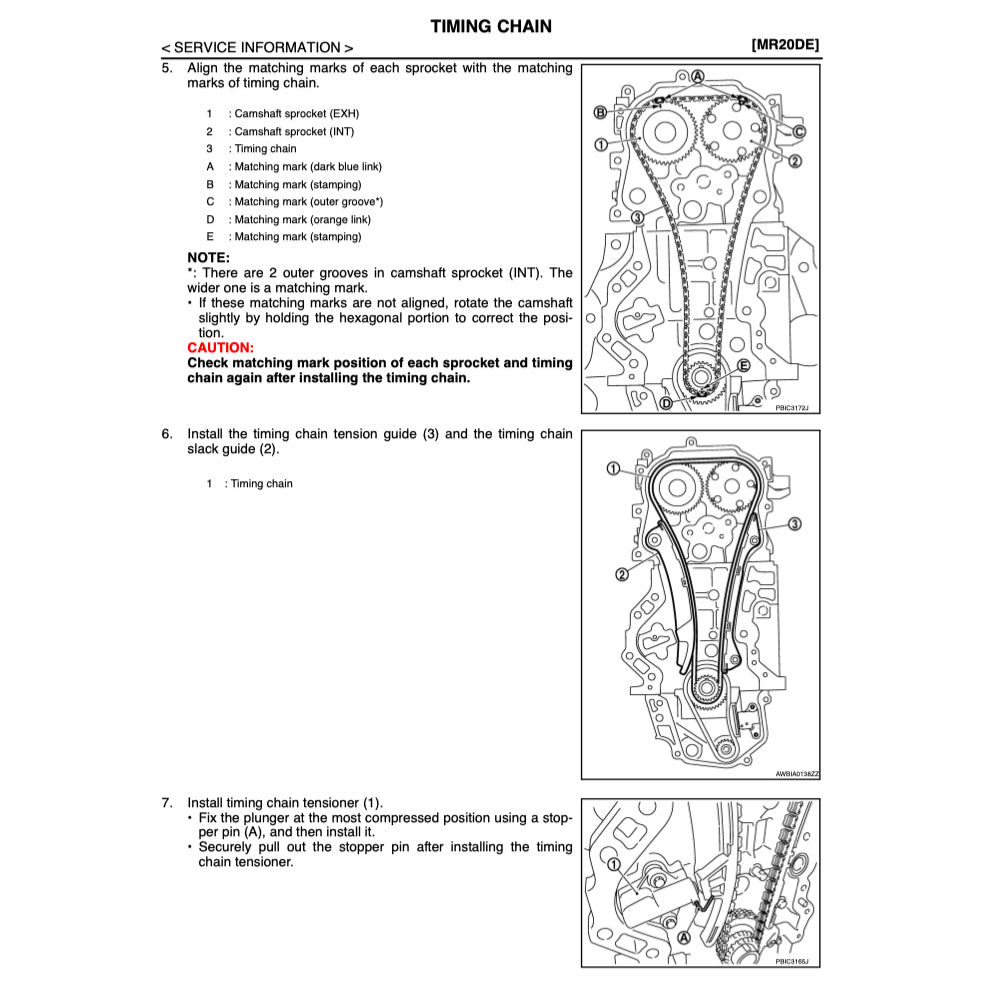 TIMING CHAIN

< SERVICE INFORMATION >

[MR20DE]

5. Align the matching marks of each sprocket with the matching marks of timing chain.

1 : Camshaft sprocket (EXH)
2 : Camshaft sprocket (INT)
3 : Timing chain
A : Matching mark (dark blue link)
B : Matching mark (stamping)
C : Matching mark (outer groove*)
D : Matching mark (orange link)
E : Matching mark (stamping)

NOTE:
*: There are 2 outer grooves in camshaft sprocket (INT). The wider one is a matching mark.
• If these matching marks are not aligned, rotate the camshaft slightly by holding the hexagonal portion to correct the position.

CAUTION:
Check matching mark position of each sprocket and timing chain again after installing the timing chain.

A
B
C
1
2
3
E
D
PBIC3172J

6. Install the timing chain tension guide (3) and the timing chain slack guide (2).

1 : Timing chain

1
3
2
AWBIA0138ZZ

7. Install timing chain tensioner (1).
• Fix the plunger at the most compressed position using a stopper pin (A), and then install it.
• Securely pull out the stopper pin after installing the timing chain tensioner.

1
A
PBIC3165J