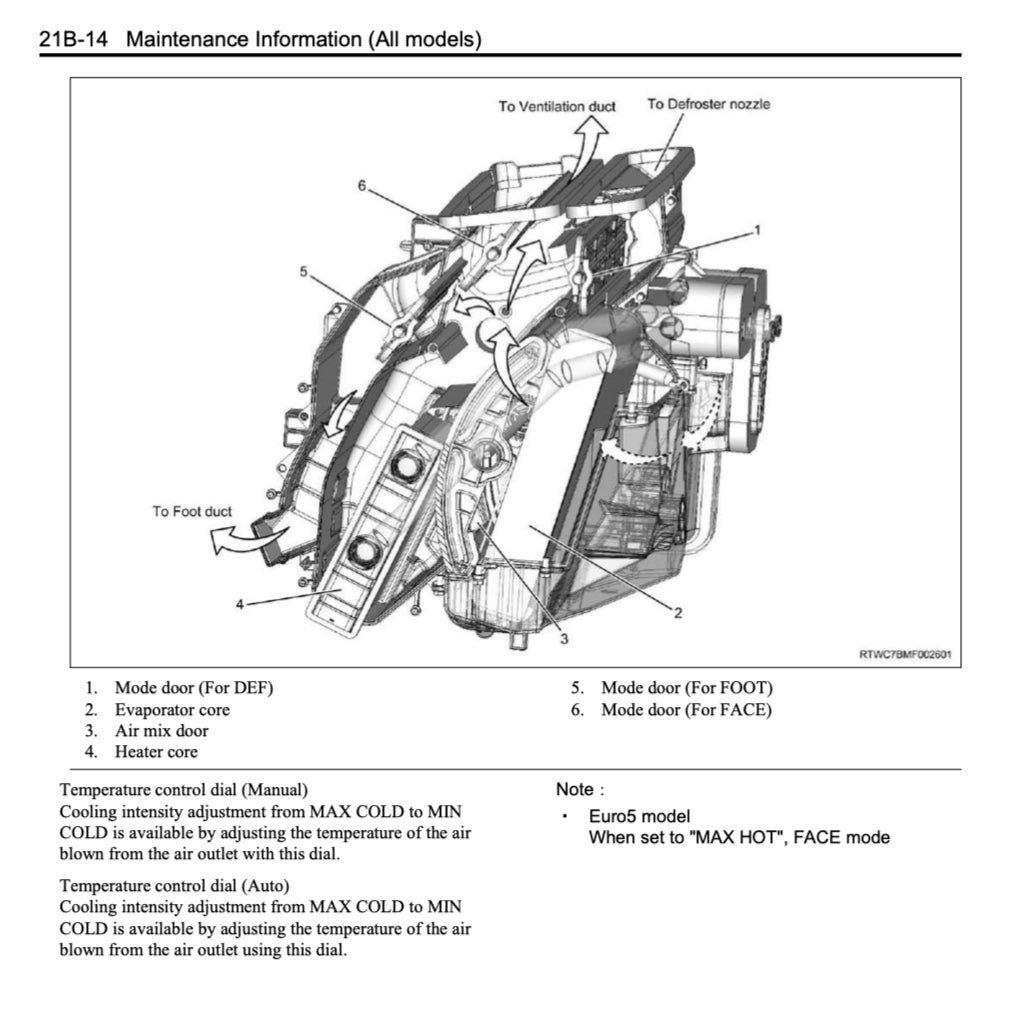 21B-14 Maintenance Information (All models)

To Ventilation duct
To Defroster nozzle
6
1
5
To Foot duct
4
3
2
RTWC7BMF002601

1. Mode door (For DEF)
2. Evaporator core
3. Air mix door
4. Heater core
5. Mode door (For FOOT)
6. Mode door (For FACE)

Temperature control dial (Manual)
Cooling intensity adjustment from MAX COLD to MIN COLD is available by adjusting the temperature of the air blown from the air outlet with this dial.

Temperature control dial (Auto)
Cooling intensity adjustment from MAX COLD to MIN COLD is available by adjusting the temperature of the air blown from the air outlet using this dial.

Note :
· Euro5 model
When set to "MAX HOT", FACE mode