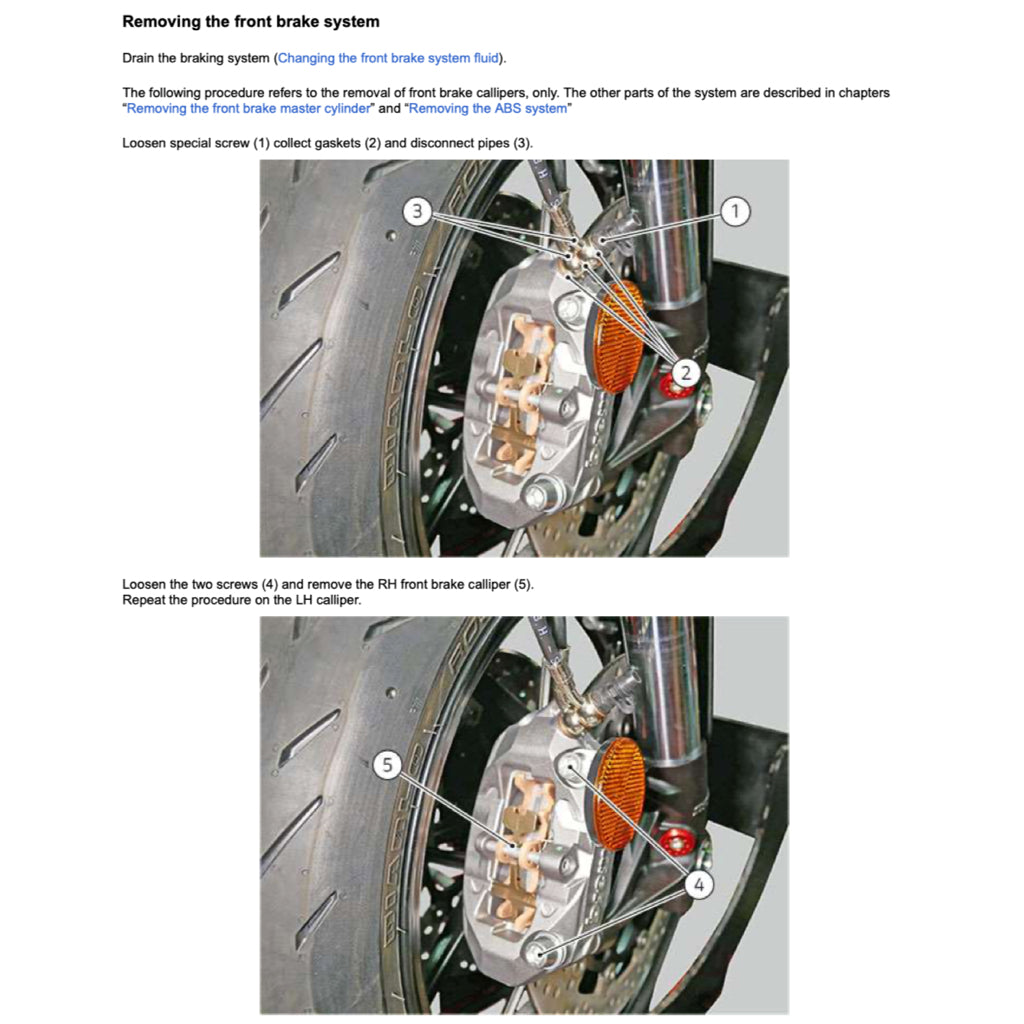 Removing the front brake system

Drain the braking system (Changing the front brake system fluid).

The following procedure refers to the removal of front brake callipers, only. The other parts of the system are described in chapters "Removing the front brake master cylinder" and "Removing the ABS system"

Loosen special screw (1) collect gaskets (2) and disconnect pipes (3).

3
1
2

Loosen the two screws (4) and remove the RH front brake calliper (5).
Repeat the procedure on the LH calliper.

5
4