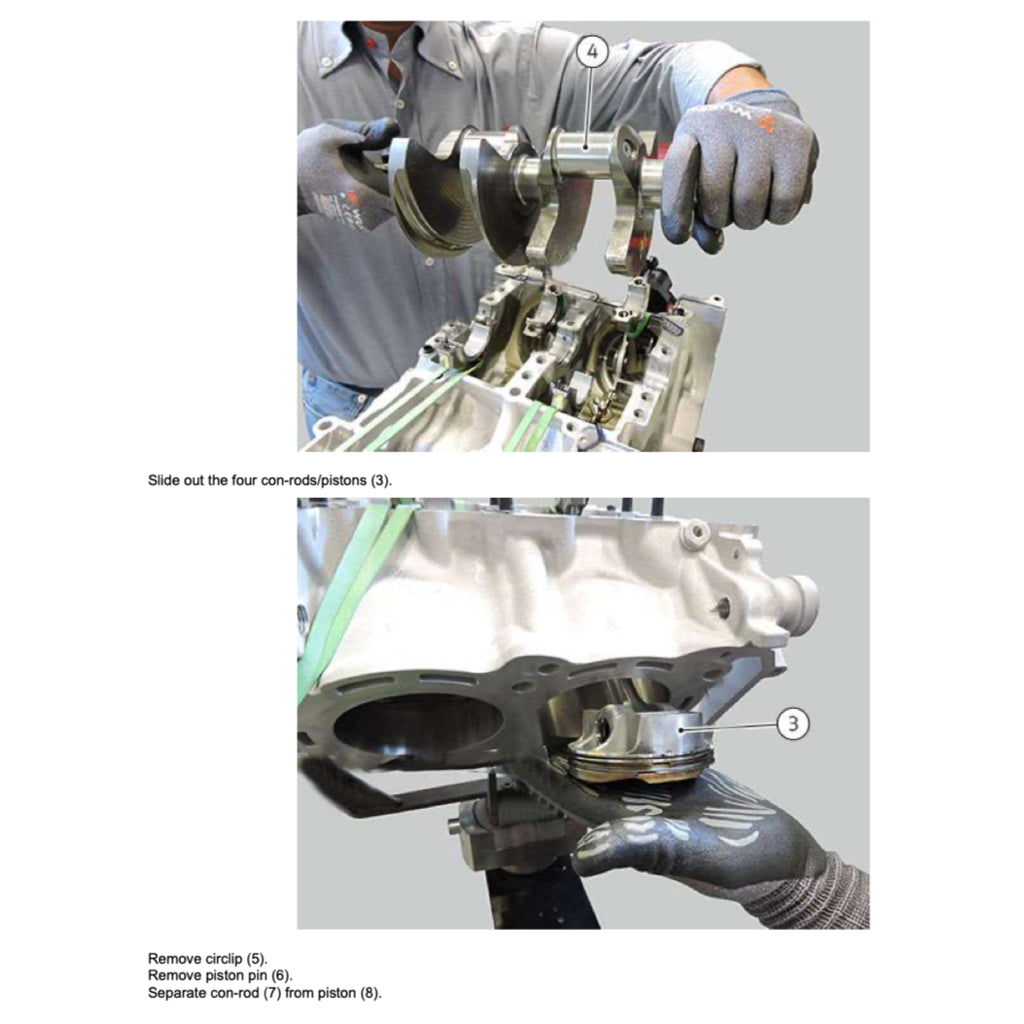 4

Slide out the four con-rods/pistons (3).

3

Remove circlip (5).
Remove piston pin (6).
Separate con-rod (7) from piston (8).