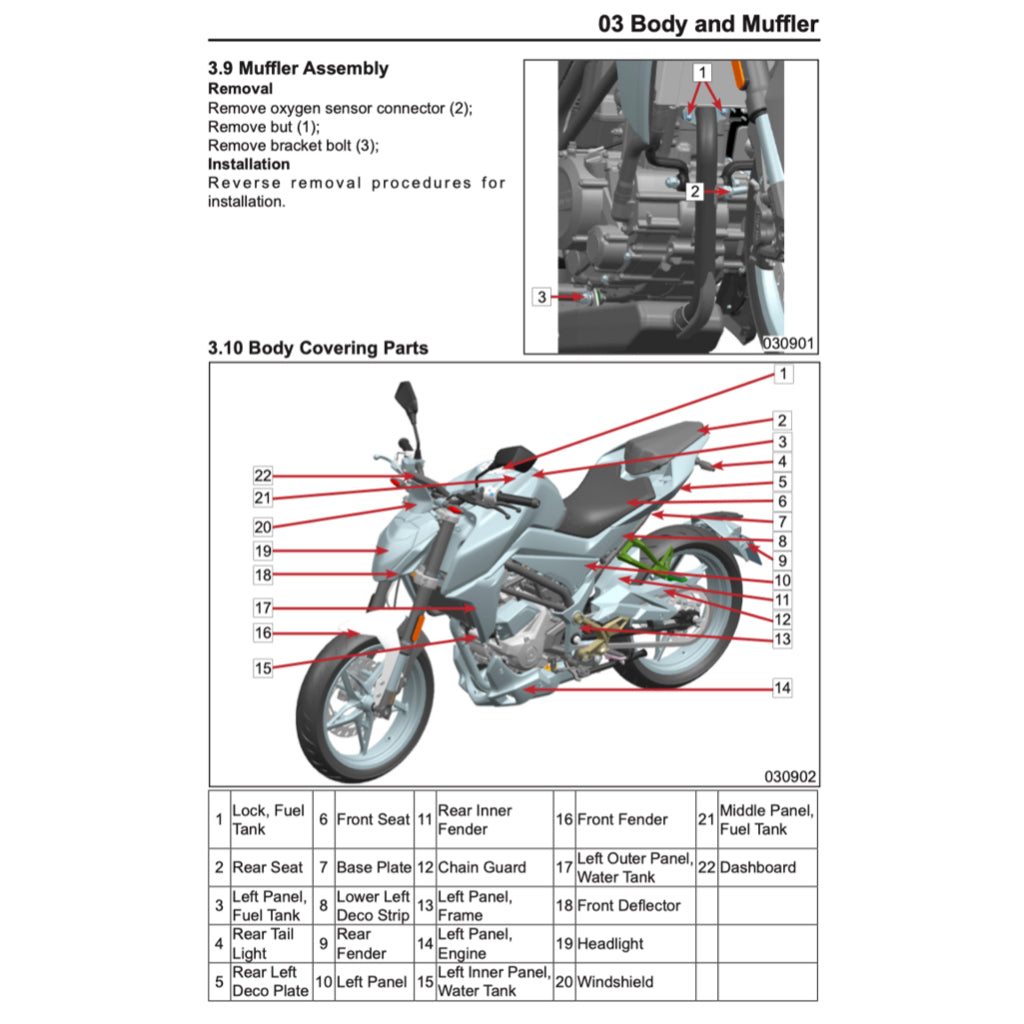 03 Body and Muffler

3.9 Muffler Assembly
Removal
Remove oxygen sensor connector (2);
Remove but (1);
Remove bracket bolt (3);
Installation
Reverse removal procedures for installation.

1
2
3
030901

3.10 Body Covering Parts

1
2
3
4
5
6
7
8
9
10
11
12
13
14
22
21
20
19
18
17
16
15
030902

| 1 | Lock, Fuel Tank | 6 | Front Seat | 11 | Rear Inner Fender | 16 | Front Fender | 21 | Middle Panel, Fuel Tank |
|---|---|---|---|---|---|---|---|---|---|
| 2 | Rear Seat | 7 | Base Plate | 12 | Chain Guard | 17 | Left Outer Panel, Water Tank | 22 | Dashboard |
| 3 | Left Panel, Fuel Tank | 8 | Lower Left Deco Strip | 13 | Left Panel, Frame | 18 | Front Deflector | | |
| 4 | Rear Tail Light | 9 | Rear Fender | 14 | Left Panel, Engine | 19 | Headlight | | |
| 5 | Rear Left Deco Plate | 10 | Left Panel | 15 | Left Inner Panel, Water Tank | 20 | Windshield | | |