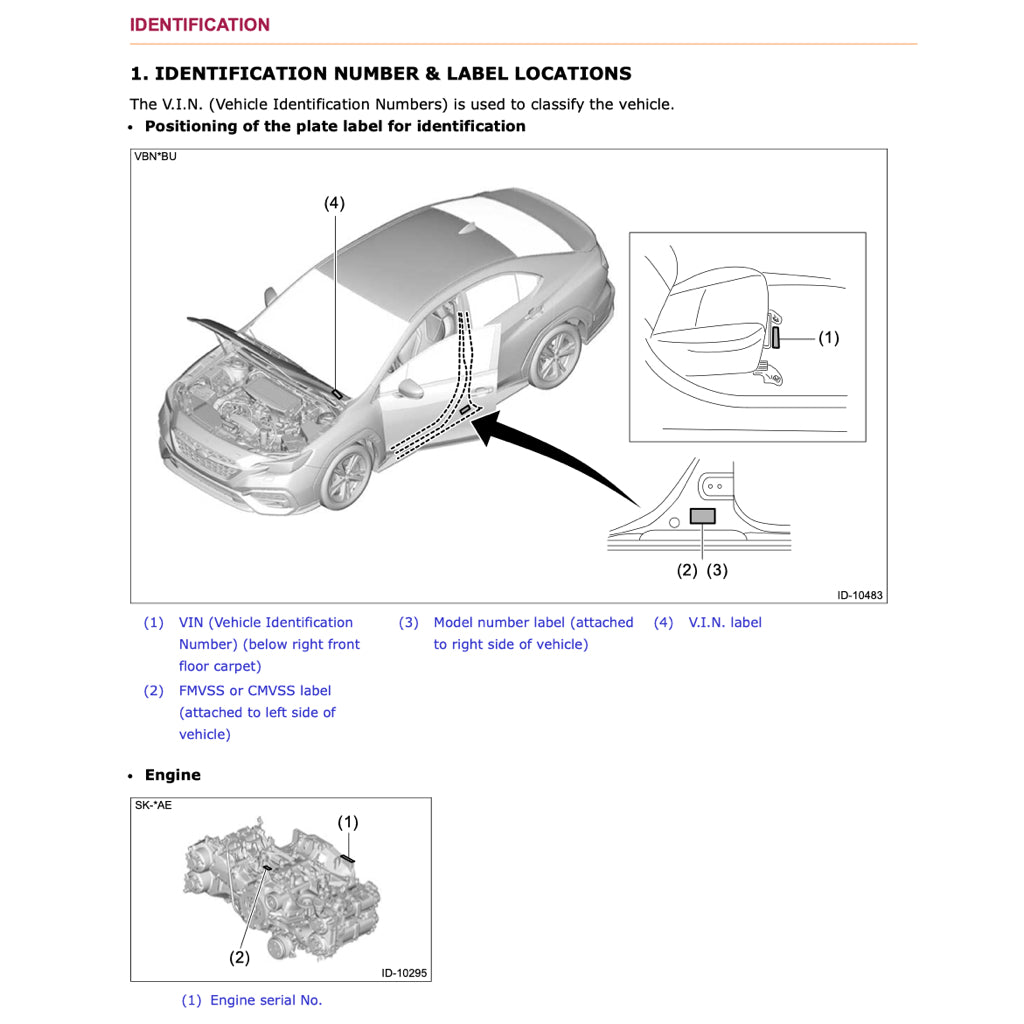 IDENTIFICATION

1. IDENTIFICATION NUMBER & LABEL LOCATIONS

The V.I.N. (Vehicle Identification Numbers) is used to classify the vehicle.

• Positioning of the plate label for identification

VBN*BU

(4)

(1)

(2) (3)

ID-10483

(1) VIN (Vehicle Identification Number) (below right front floor carpet)

(2) FMVSS or CMVSS label (attached to left side of vehicle)

(3) Model number label (attached to right side of vehicle)

(4) V.I.N. label

• Engine

SK-*AE

(1)

(2)

ID-10295

(1) Engine serial No.