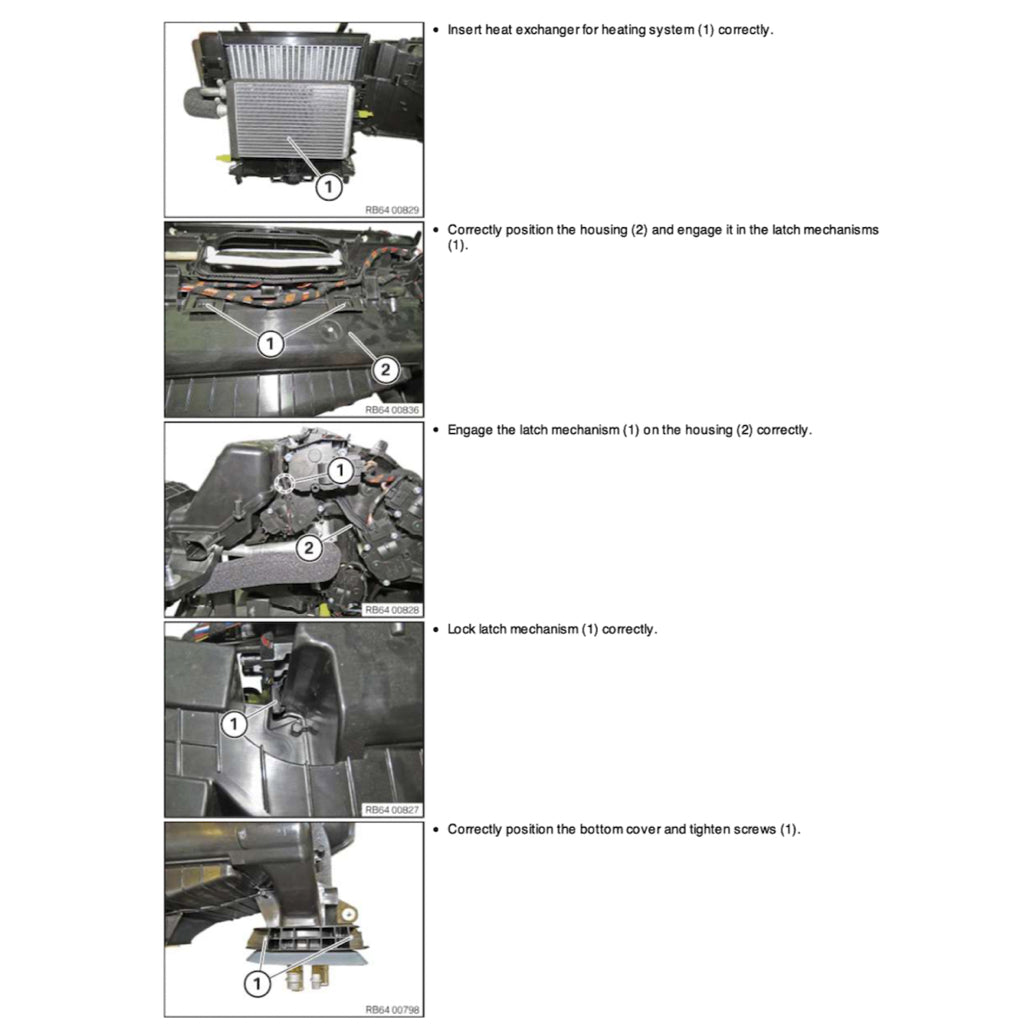 1

RB64 00829

• Insert heat exchanger for heating system (1) correctly.

1

2

RB64 00836

• Correctly position the housing (2) and engage it in the latch mechanisms (1).

1

2

RB64 00828

• Engage the latch mechanism (1) on the housing (2) correctly.

1

RB64 00827

• Lock latch mechanism (1) correctly.

1

RB64 00798

• Correctly position the bottom cover and tighten screws (1).