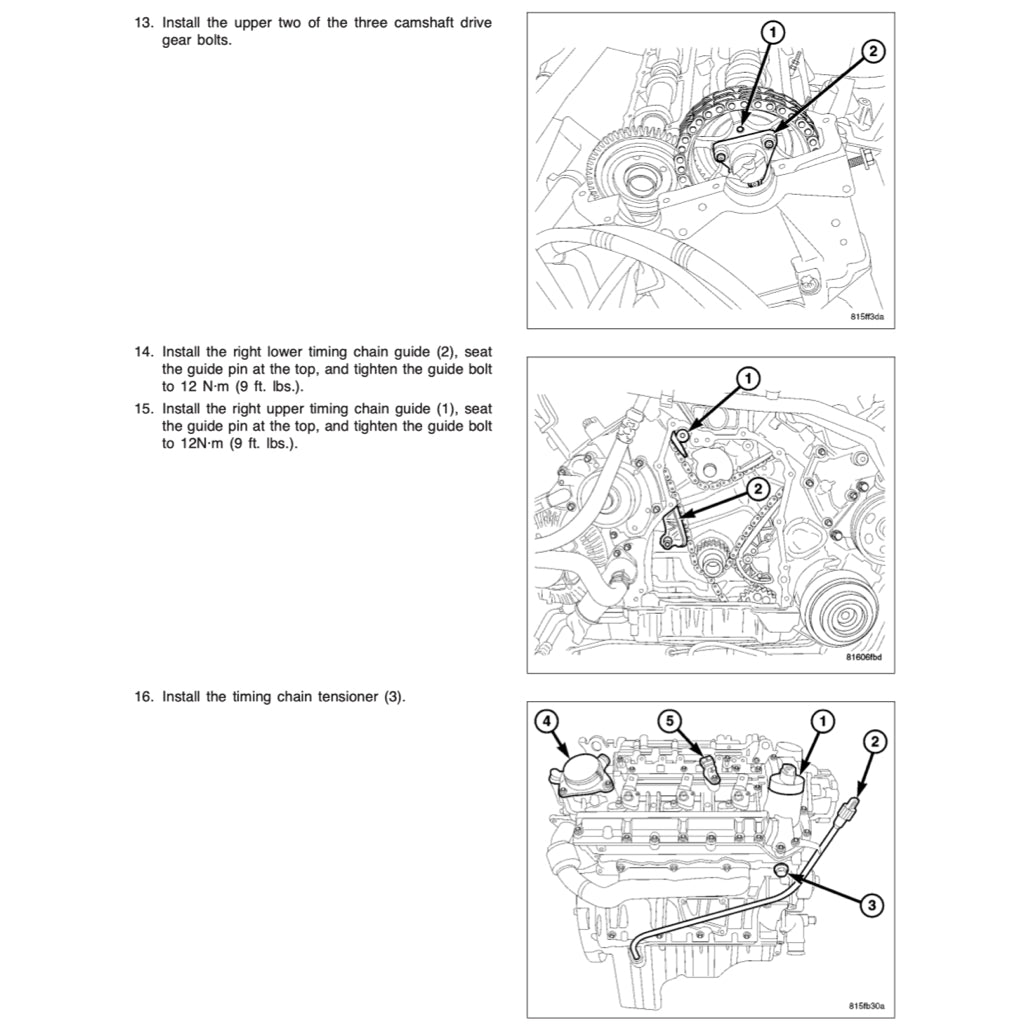 13. Install the upper two of the three camshaft drive gear bolts.

1
2
815ff3da

14. Install the right lower timing chain guide (2), seat the guide pin at the top, and tighten the guide bolt to 12 N·m (9 ft. lbs.).

15. Install the right upper timing chain guide (1), seat the guide pin at the top, and tighten the guide bolt to 12N·m (9 ft. lbs.).

1
2
81606fbd

16. Install the timing chain tensioner (3).

4
5
1
2
3
815fb30a