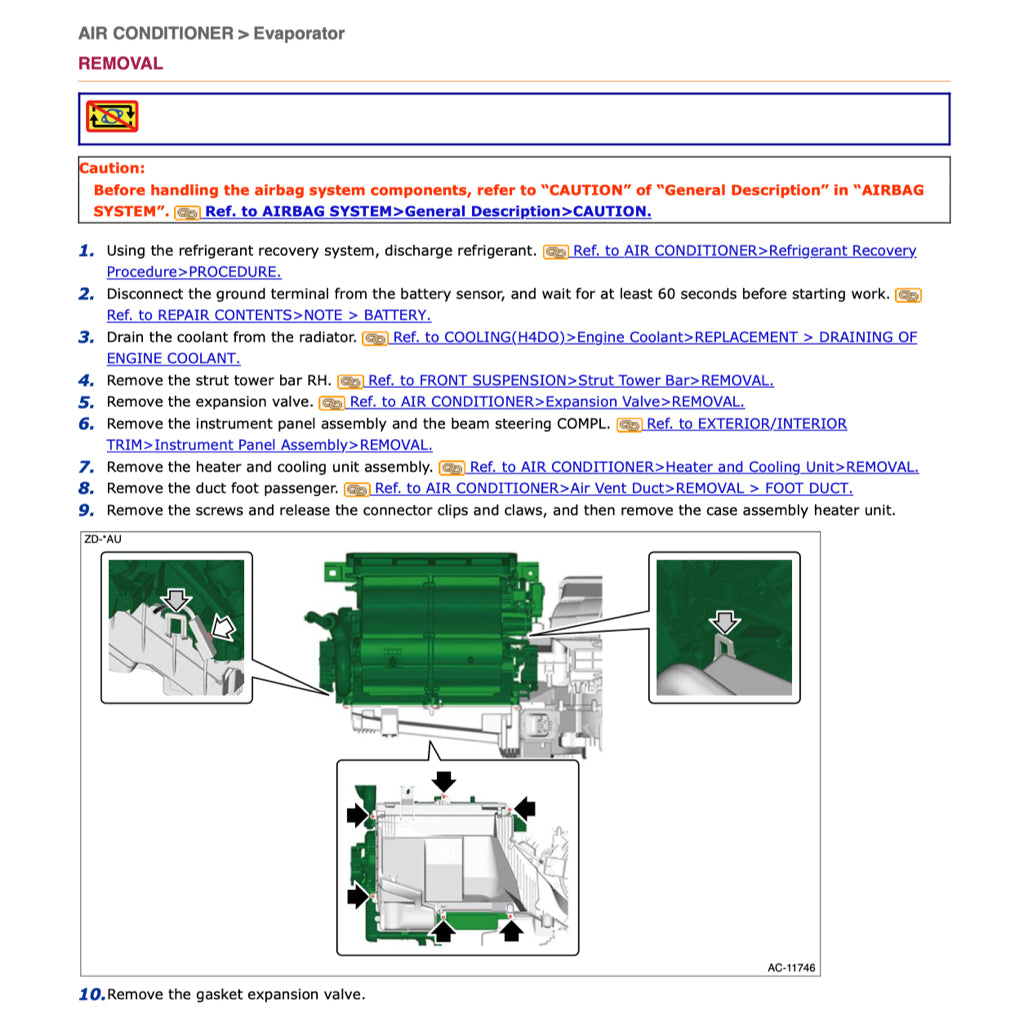 AIR CONDITIONER > Evaporator

REMOVAL

Caution:
Before handling the airbag system components, refer to “CAUTION” of “General Description” in “AIRBAG SYSTEM”. Ref. to AIRBAG SYSTEM>General Description>CAUTION.

1. Using the refrigerant recovery system, discharge refrigerant. Ref. to AIR CONDITIONER>Refrigerant Recovery Procedure>PROCEDURE.
2. Disconnect the ground terminal from the battery sensor, and wait for at least 60 seconds before starting work. Ref. to REPAIR CONTENTS>NOTE > BATTERY.
3. Drain the coolant from the radiator. Ref. to COOLING(H4DO)>Engine Coolant>REPLACEMENT > DRAINING OF ENGINE COOLANT.
4. Remove the strut tower bar RH. Ref. to FRONT SUSPENSION>Strut Tower Bar>REMOVAL.
5. Remove the expansion valve. Ref. to AIR CONDITIONER>Expansion Valve>REMOVAL.
6. Remove the instrument panel assembly and the beam steering COMPL. Ref. to EXTERIOR/INTERIOR TRIM>Instrument Panel Assembly>REMOVAL.
7. Remove the heater and cooling unit assembly. Ref. to AIR CONDITIONER>Heater and Cooling Unit>REMOVAL.
8. Remove the duct foot passenger. Ref. to AIR CONDITIONER>Air Vent Duct>REMOVAL > FOOT DUCT.
9. Remove the screws and release the connector clips and claws, and then remove the case assembly heater unit.

ZD-*AU

AC-11746

10. Remove the gasket expansion valve.