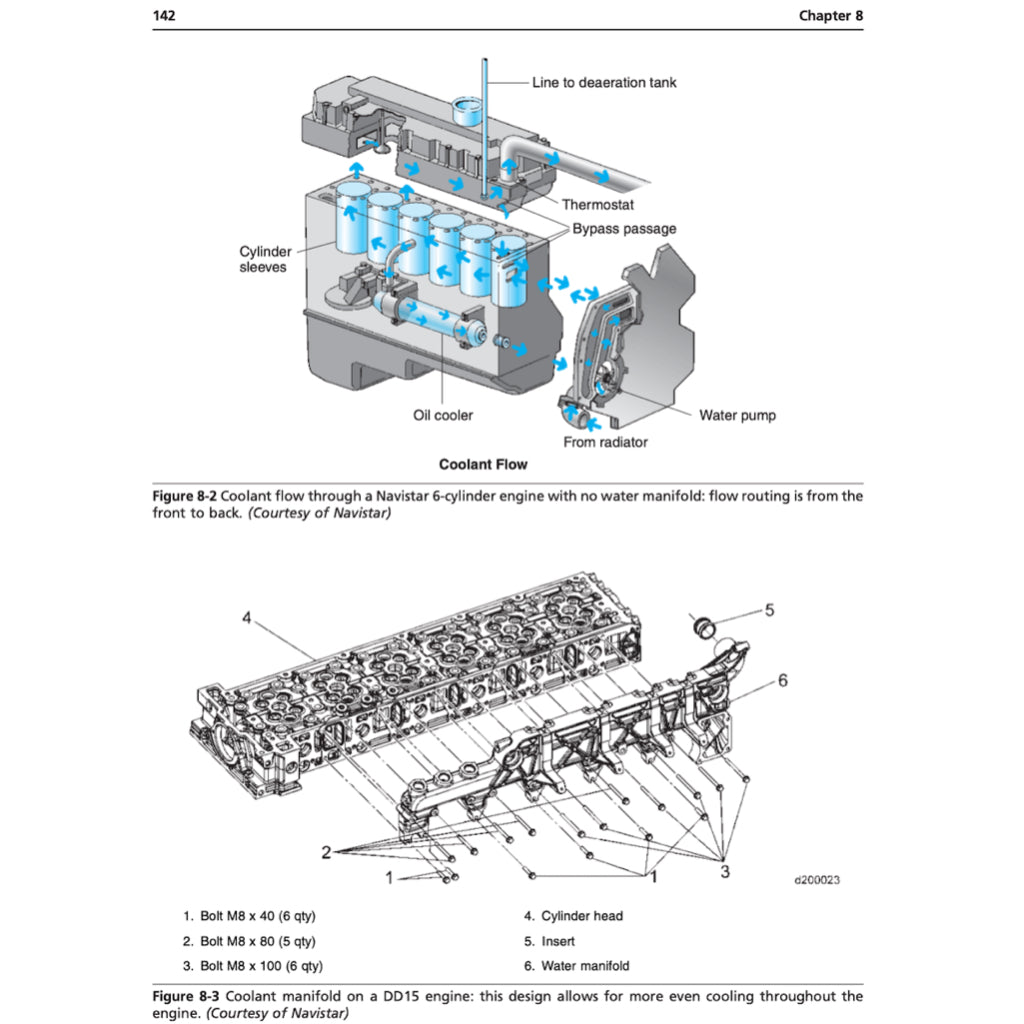 142

Chapter 8

Line to deaeration tank

Thermostat

Bypass passage

Cylinder sleeves

Oil cooler

Water pump

From radiator

Coolant Flow

Figure 8-2 Coolant flow through a Navistar 6-cylinder engine with no water manifold: flow routing is from the front to back. (Courtesy of Navistar)

4

5

6

2

1

1

3

d200023

1. Bolt M8 x 40 (6 qty)
2. Bolt M8 x 80 (5 qty)
3. Bolt M8 x 100 (6 qty)

4. Cylinder head
5. Insert
6. Water manifold

Figure 8-3 Coolant manifold on a DD15 engine: this design allows for more even cooling throughout the engine. (Courtesy of Navistar)