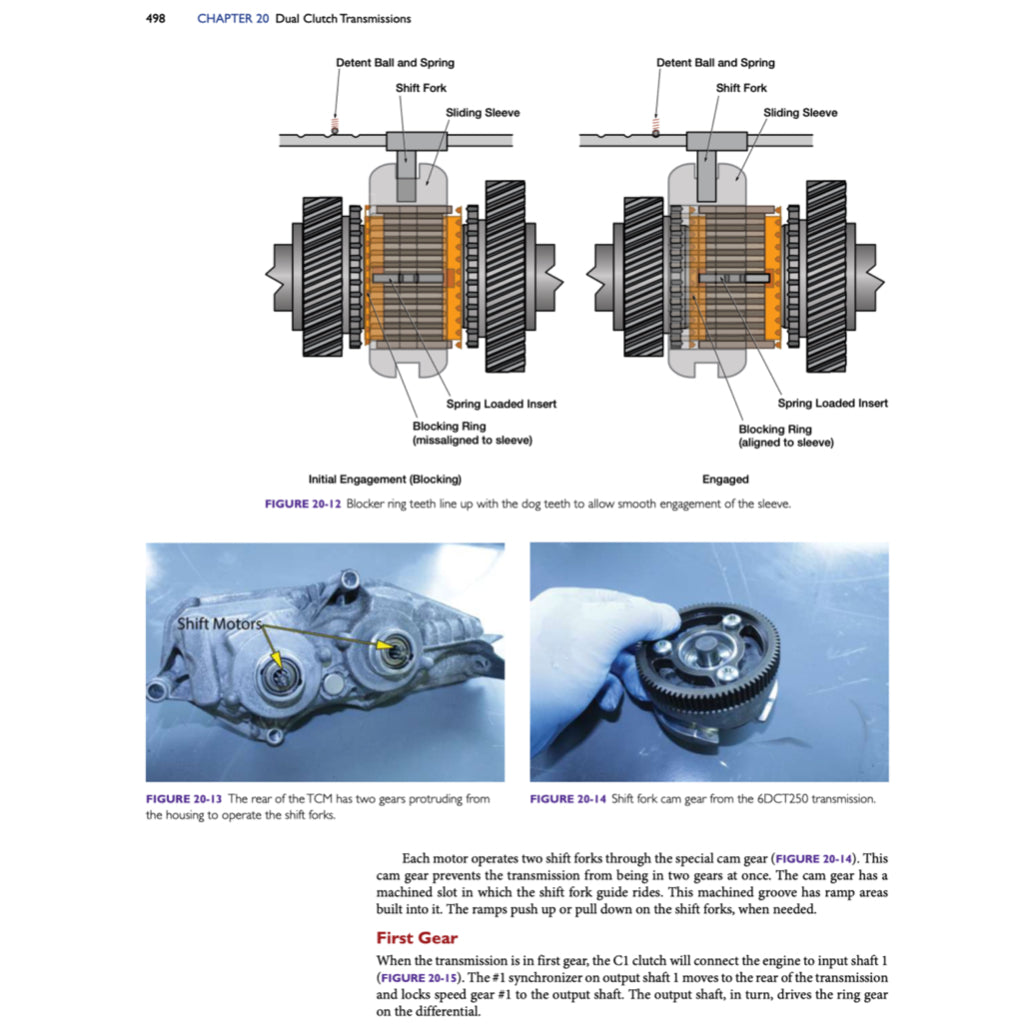 498 CHAPTER 20 Dual Clutch Transmissions

Detent Ball and Spring
Shift Fork
Sliding Sleeve
Spring Loaded Insert
Blocking Ring (missaligned to sleeve)
Initial Engagement (Blocking)

Detent Ball and Spring
Shift Fork
Sliding Sleeve
Spring Loaded Insert
Blocking Ring (aligned to sleeve)
Engaged

FIGURE 20-12 Blocker ring teeth line up with the dog teeth to allow smooth engagement of the sleeve.

Shift Motors

FIGURE 20-13 The rear of the TCM has two gears protruding from the housing to operate the shift forks.

FIGURE 20-14 Shift fork cam gear from the 6DCT250 transmission.

Each motor operates two shift forks through the special cam gear (FIGURE 20-14). This cam gear prevents the transmission from being in two gears at once. The cam gear has a machined slot in which the shift fork guide rides. This machined groove has ramp areas built into it. The ramps push up or pull down on the shift forks, when needed.

First Gear

When the transmission is in first gear, the C1 clutch will connect the engine to input shaft 1 (FIGURE 20-15). The #1 synchronizer on output shaft 1 moves to the rear of the transmission and locks speed gear #1 to the output shaft. The output shaft, in turn, drives the ring gear on the differential.