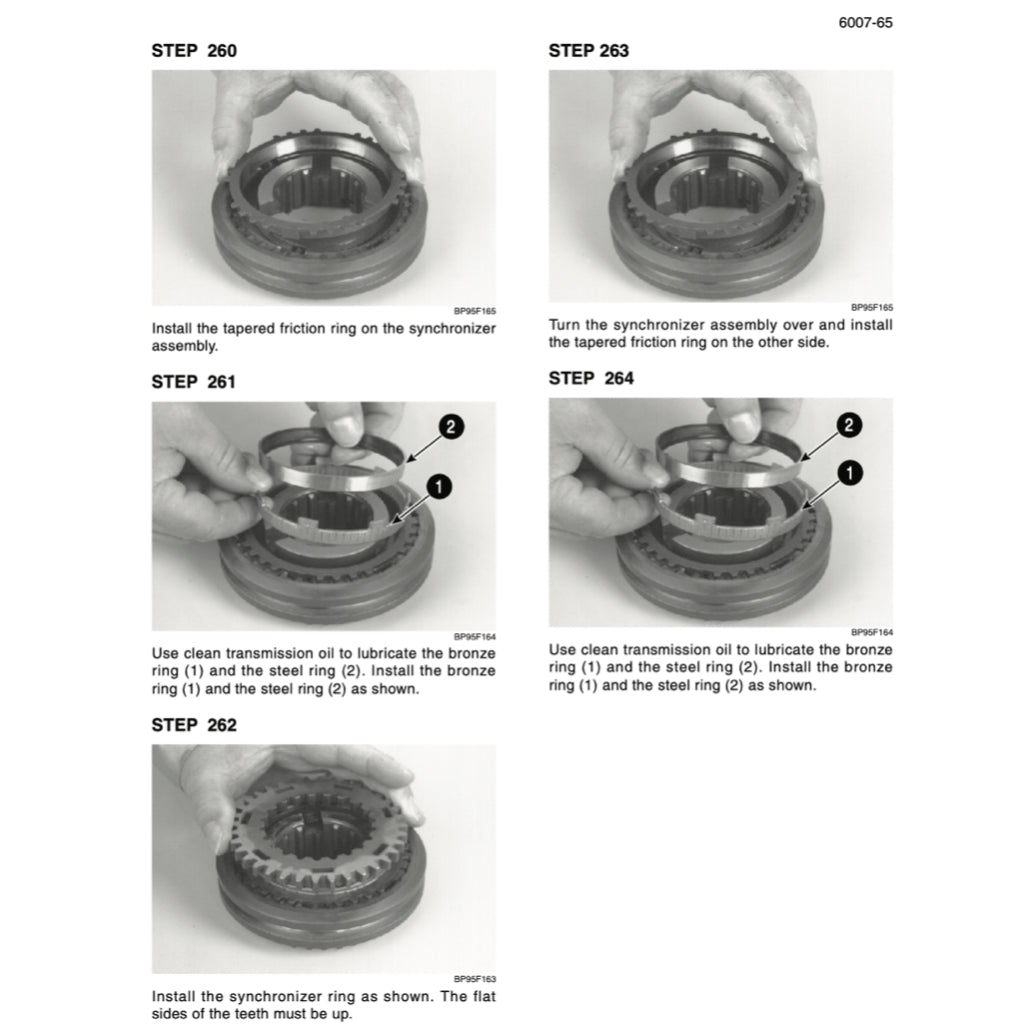 6007-65

STEP 260

BP95F165

Install the tapered friction ring on the synchronizer assembly.

STEP 261

2

1

BP95F164

Use clean transmission oil to lubricate the bronze ring (1) and the steel ring (2). Install the bronze ring (1) and the steel ring (2) as shown.

STEP 262

BP95F163

Install the synchronizer ring as shown. The flat sides of the teeth must be up.

STEP 263

BP95F165

Turn the synchronizer assembly over and install the tapered friction ring on the other side.

STEP 264

2

1

BP95F164

Use clean transmission oil to lubricate the bronze ring (1) and the steel ring (2). Install the bronze ring (1) and the steel ring (2) as shown.