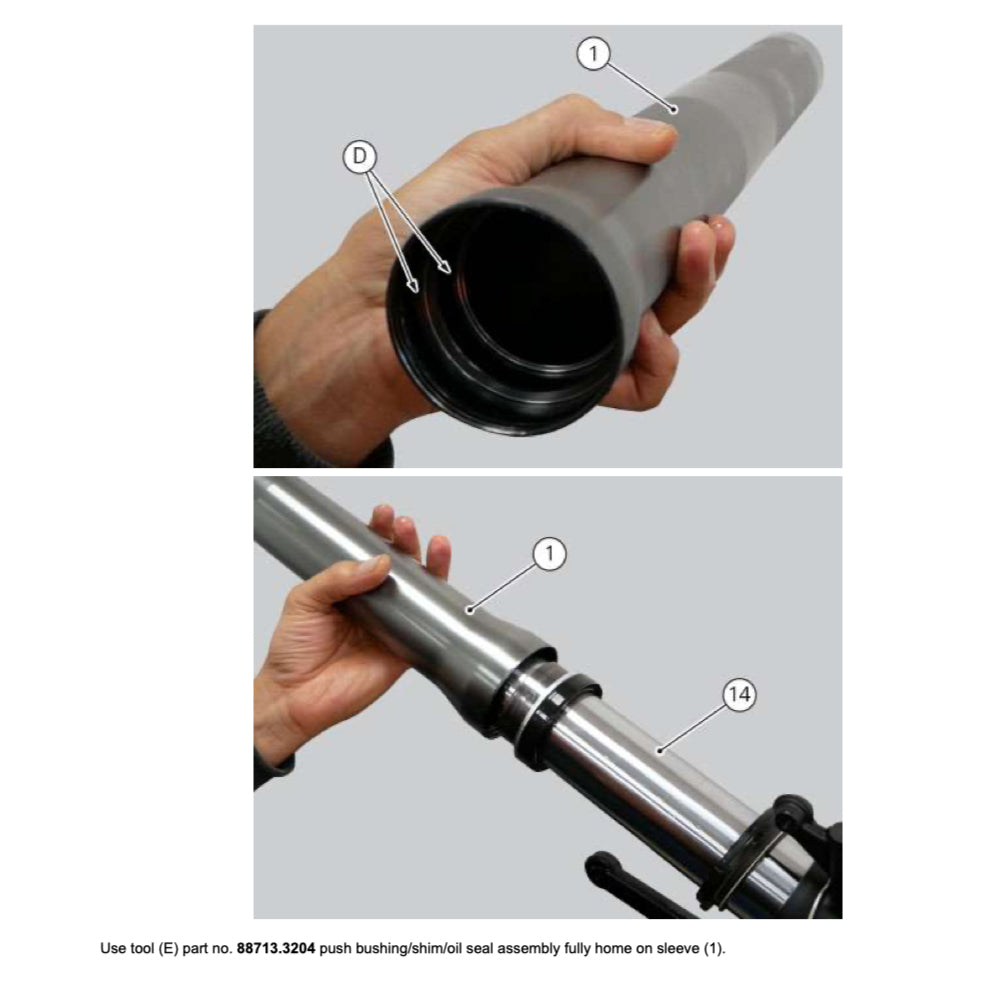 1

D

1

14

Use tool (E) part no. 88713.3204 push bushing/shim/oil seal assembly fully home on sleeve (1).