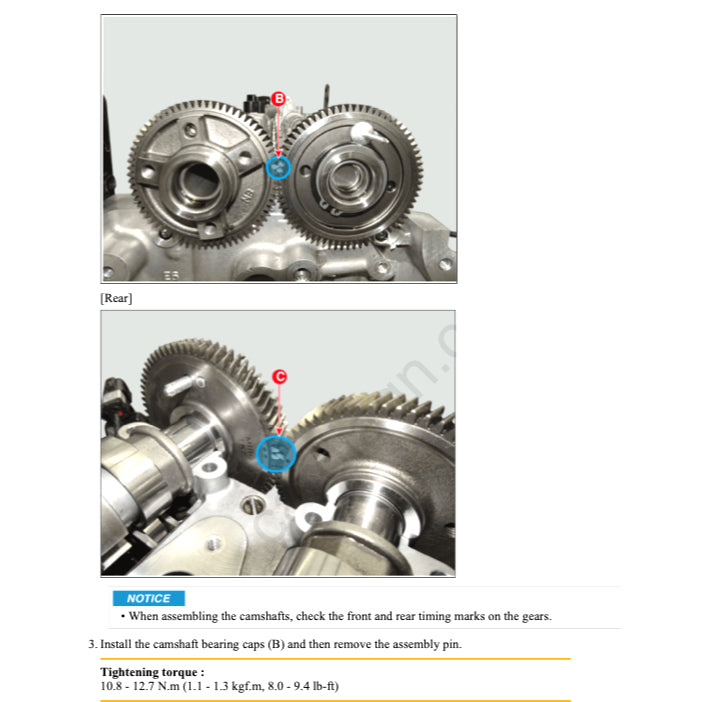 B

[Rear]

C

NOTICE

• When assembling the camshafts, check the front and rear timing marks on the gears.

3. Install the camshaft bearing caps (B) and then remove the assembly pin.

Tightening torque :
10.8 - 12.7 N.m (1.1 - 1.3 kgf.m, 8.0 - 9.4 lb-ft)