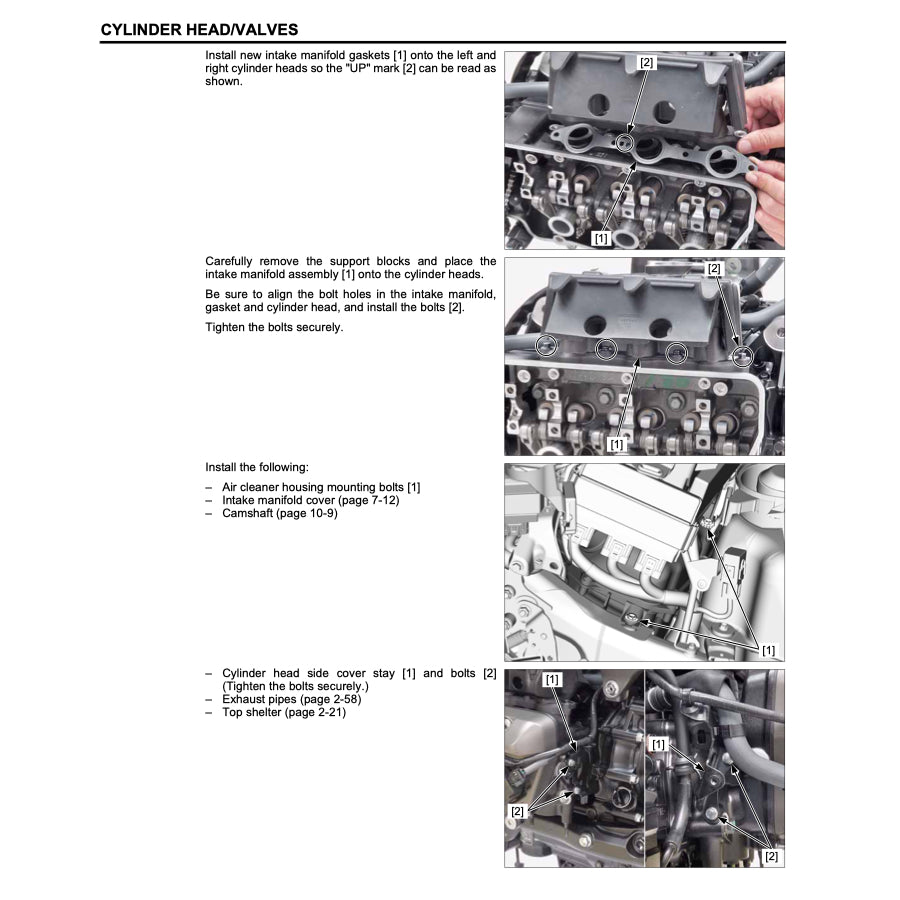 CYLINDER HEAD/VALVES

Install new intake manifold gaskets [1] onto the left and right cylinder heads so the "UP" mark [2] can be read as shown.

[2]

[1]

Carefully remove the support blocks and place the intake manifold assembly [1] onto the cylinder heads.

Be sure to align the bolt holes in the intake manifold, gasket and cylinder head, and install the bolts [2].

Tighten the bolts securely.

[2]

[1]

Install the following:

– Air cleaner housing mounting bolts [1]
– Intake manifold cover (page 7-12)
– Camshaft (page 10-9)

[1]

– Cylinder head side cover stay [1] and bolts [2] (Tighten the bolts securely.)
– Exhaust pipes (page 2-58)
– Top shelter (page 2-21)

[1]

[2]

[1]

[2]