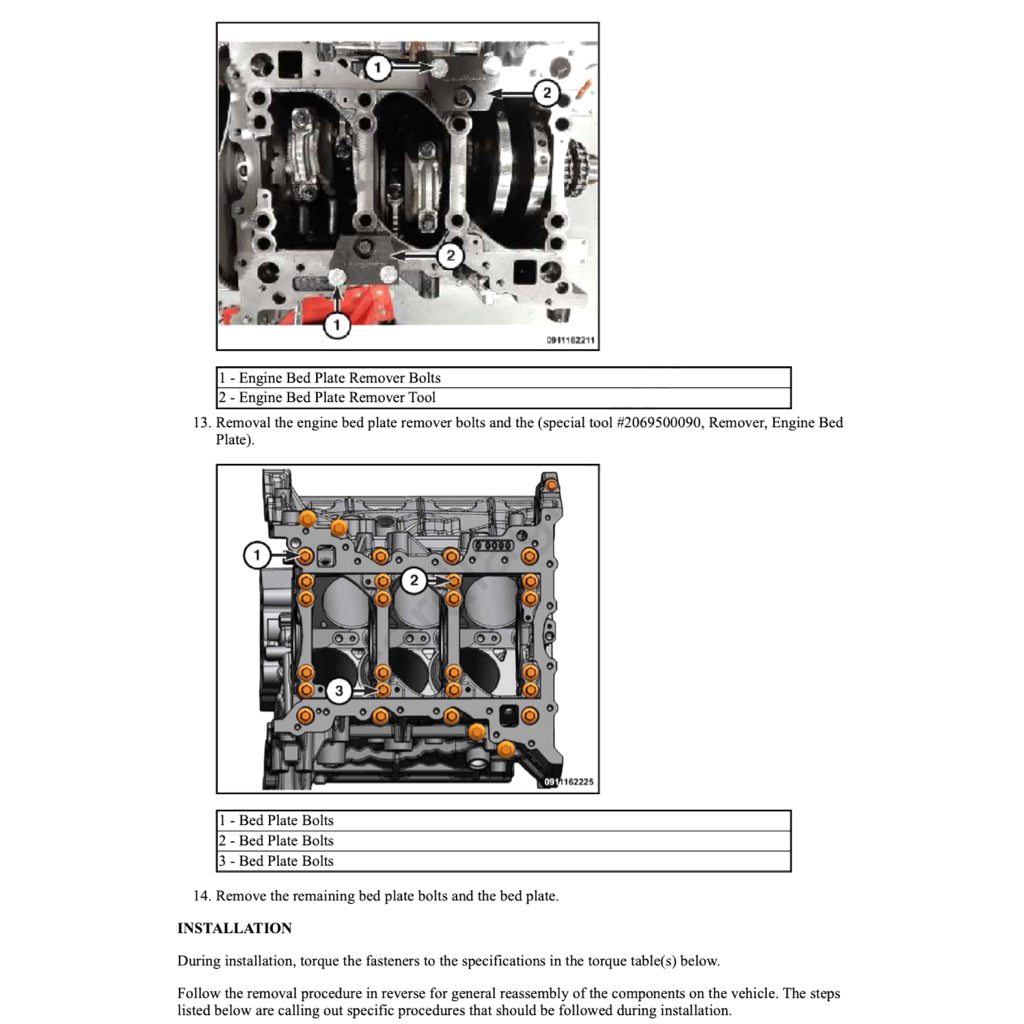 1
2
2
1
0911162211

| 1 - Engine Bed Plate Remover Bolts |
|---|
| 2 - Engine Bed Plate Remover Tool |

13. Removal the engine bed plate remover bolts and the (special tool #2069500090, Remover, Engine Bed Plate).

1
2
3
0911162225

| 1 - Bed Plate Bolts |
|---|
| 2 - Bed Plate Bolts |
| 3 - Bed Plate Bolts |

14. Remove the remaining bed plate bolts and the bed plate.

INSTALLATION

During installation, torque the fasteners to the specifications in the torque table(s) below.

Follow the removal procedure in reverse for general reassembly of the components on the vehicle. The steps listed below are calling out specific procedures that should be followed during installation.