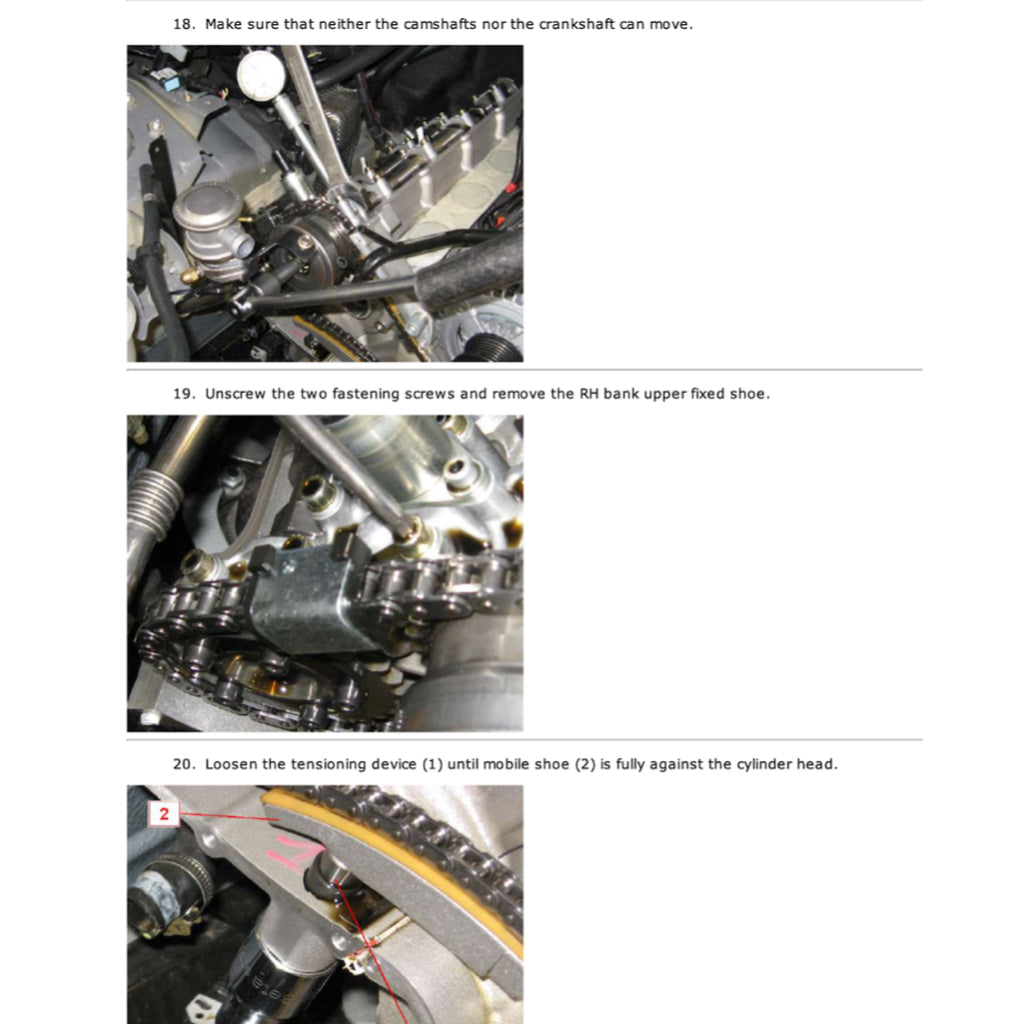 18. Make sure that neither the camshafts nor the crankshaft can move.

19. Unscrew the two fastening screws and remove the RH bank upper fixed shoe.

20. Loosen the tensioning device (1) until mobile shoe (2) is fully against the cylinder head.

2