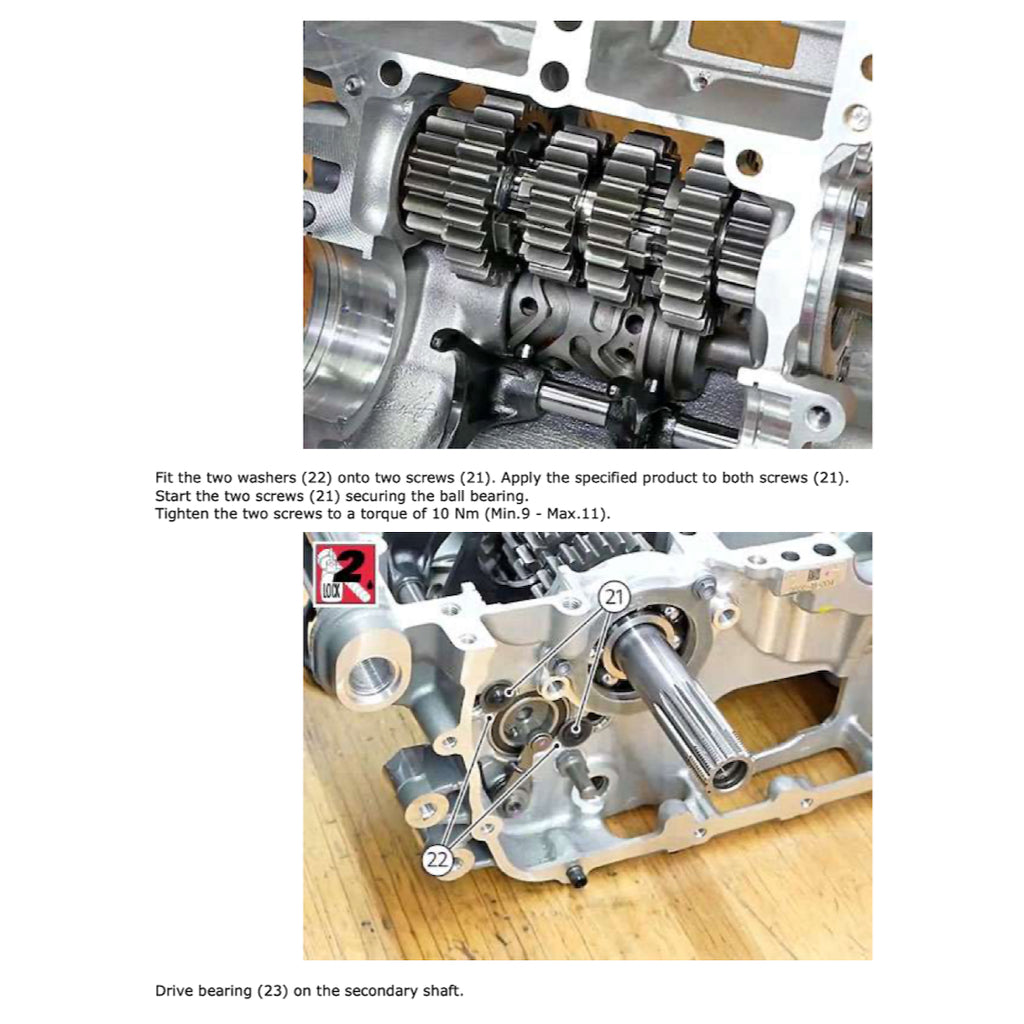 Fit the two washers (22) onto two screws (21). Apply the specified product to both screws (21).
Start the two screws (21) securing the ball bearing.
Tighten the two screws to a torque of 10 Nm (Min.9 - Max.11).

2
LOCK

21

22

Drive bearing (23) on the secondary shaft.