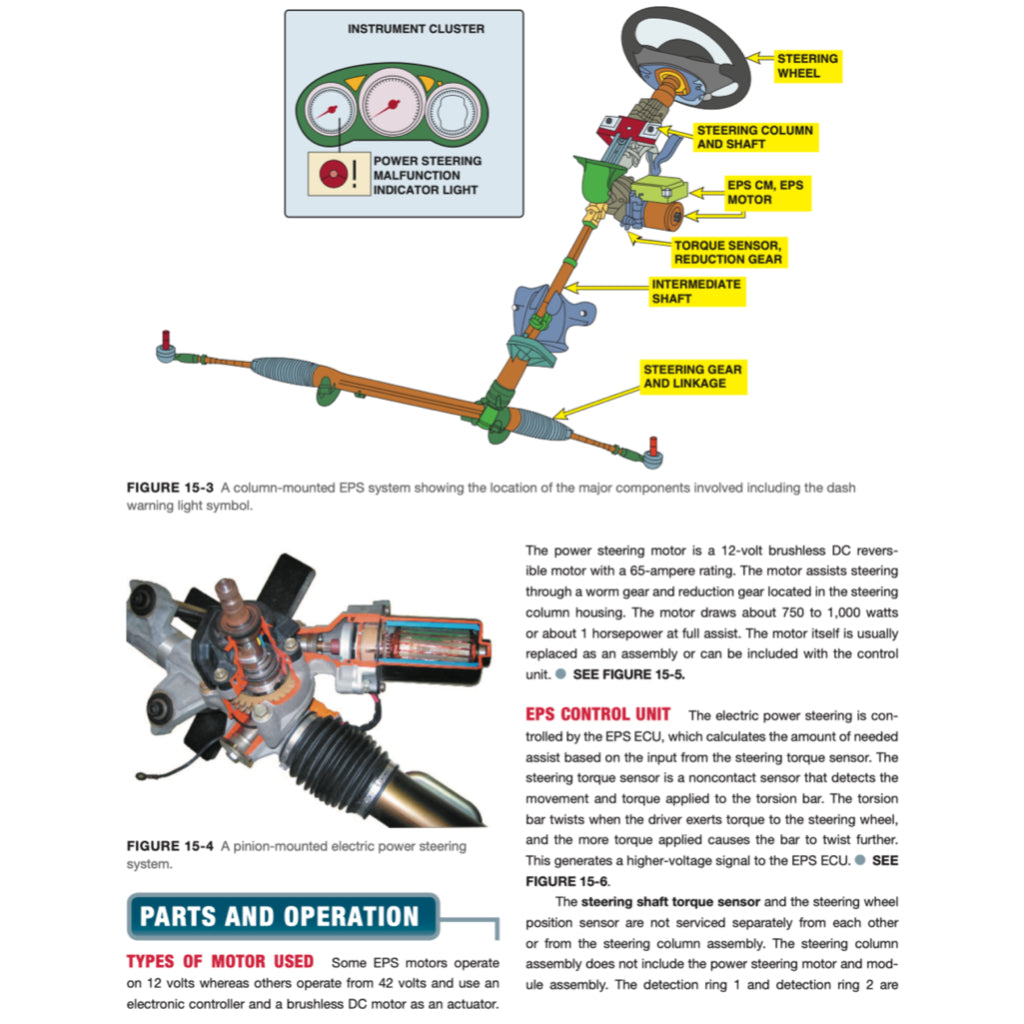 INSTRUMENT CLUSTER

POWER STEERING MALFUNCTION INDICATOR LIGHT

STEERING WHEEL

STEERING COLUMN AND SHAFT

EPS CM, EPS MOTOR

TORQUE SENSOR, REDUCTION GEAR

INTERMEDIATE SHAFT

STEERING GEAR AND LINKAGE

FIGURE 15-3 A column-mounted EPS system showing the location of the major components involved including the dash warning light symbol.

FIGURE 15-4 A pinion-mounted electric power steering system.

PARTS AND OPERATION

TYPES OF MOTOR USED Some EPS motors operate on 12 volts whereas others operate from 42 volts and use an electronic controller and a brushless DC motor as an actuator.

The power steering motor is a 12-volt brushless DC reversible motor with a 65-ampere rating. The motor assists steering through a worm gear and reduction gear located in the steering column housing. The motor draws about 750 to 1,000 watts or about 1 horsepower at full assist. The motor itself is usually replaced as an assembly or can be included with the control unit. ● SEE FIGURE 15-5.

EPS CONTROL UNIT The electric power steering is controlled by the EPS ECU, which calculates the amount of needed assist based on the input from the steering torque sensor. The steering torque sensor is a noncontact sensor that detects the movement and torque applied to the torsion bar. The torsion bar twists when the driver exerts torque to the steering wheel, and the more torque applied causes the bar to twist further. This generates a higher-voltage signal to the EPS ECU. ● SEE FIGURE 15-6.

The steering shaft torque sensor and the steering wheel position sensor are not serviced separately from each other or from the steering column assembly. The steering column assembly does not include the power steering motor and module assembly. The detection ring 1 and detection ring 2 are