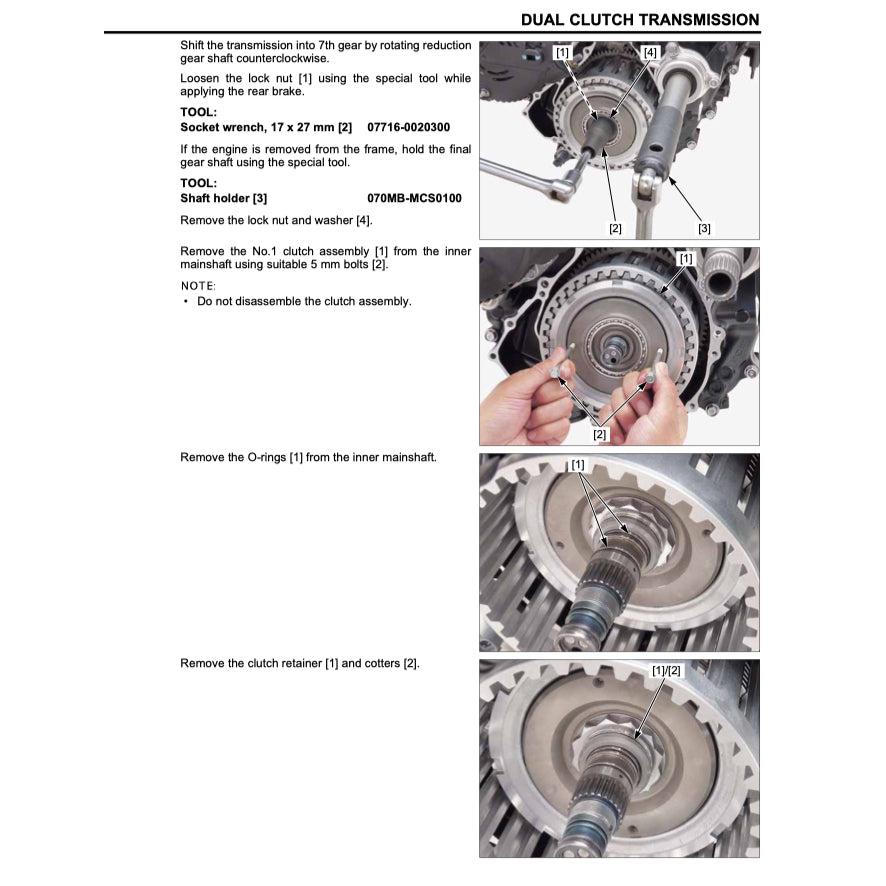 DUAL CLUTCH TRANSMISSION

Shift the transmission into 7th gear by rotating reduction gear shaft counterclockwise.

Loosen the lock nut [1] using the special tool while applying the rear brake.

TOOL:
Socket wrench, 17 x 27 mm [2] 07716-0020300

If the engine is removed from the frame, hold the final gear shaft using the special tool.

TOOL:
Shaft holder [3] 070MB-MCS0100

Remove the lock nut and washer [4].

[1] [4] [2] [3]

Remove the No.1 clutch assembly [1] from the inner mainshaft using suitable 5 mm bolts [2].

NOTE:
• Do not disassemble the clutch assembly.

[1] [2]

Remove the O-rings [1] from the inner mainshaft.

[1]

Remove the clutch retainer [1] and cotters [2].

[1]/[2]