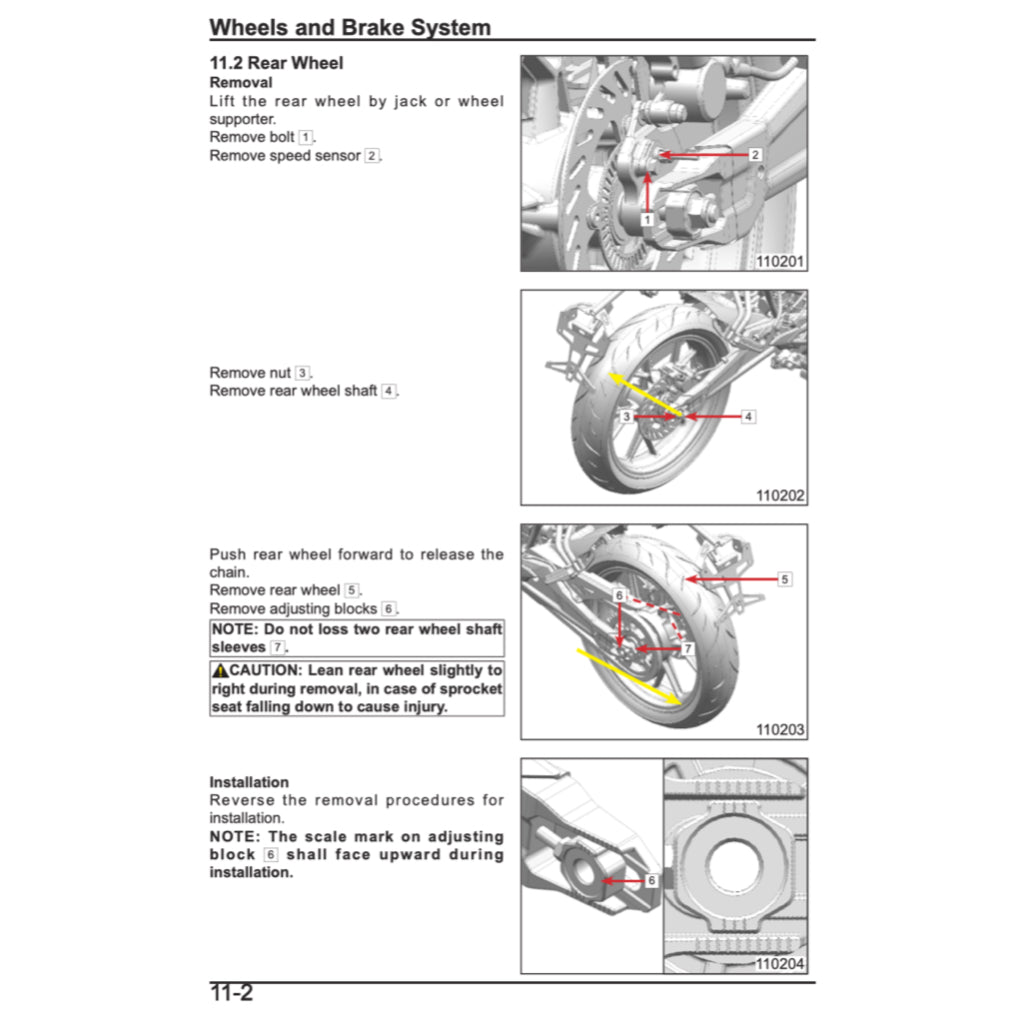 Wheels and Brake System

11.2 Rear Wheel
Removal
Lift the rear wheel by jack or wheel supporter.
Remove bolt 1.
Remove speed sensor 2.

2
1
110201

Remove nut 3.
Remove rear wheel shaft 4.

3
4
110202

Push rear wheel forward to release the chain.
Remove rear wheel 5.
Remove adjusting blocks 6.

NOTE: Do not loss two rear wheel shaft sleeves 7.

CAUTION: Lean rear wheel slightly to right during removal, in case of sprocket seat falling down to cause injury.

5
6
7
110203

Installation
Reverse the removal procedures for installation.
NOTE: The scale mark on adjusting block 6 shall face upward during installation.

6
110204

11-2