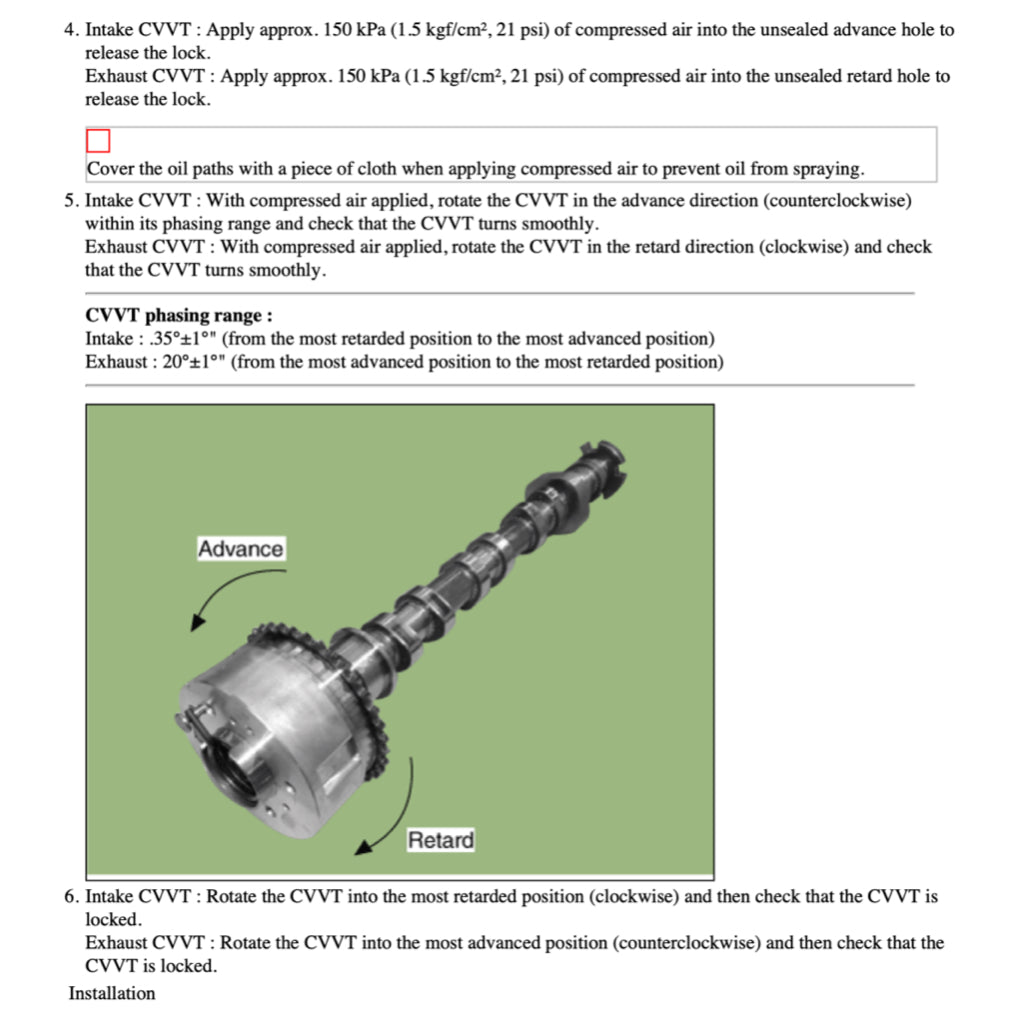 4. Intake CVVT : Apply approx. 150 kPa (1.5 kgf/cm², 21 psi) of compressed air into the unsealed advance hole to release the lock.
Exhaust CVVT : Apply approx. 150 kPa (1.5 kgf/cm², 21 psi) of compressed air into the unsealed retard hole to release the lock.

Cover the oil paths with a piece of cloth when applying compressed air to prevent oil from spraying.

5. Intake CVVT : With compressed air applied, rotate the CVVT in the advance direction (counterclockwise) within its phasing range and check that the CVVT turns smoothly.
Exhaust CVVT : With compressed air applied, rotate the CVVT in the retard direction (clockwise) and check that the CVVT turns smoothly.

CVVT phasing range :
Intake : .35°±1°" (from the most retarded position to the most advanced position)
Exhaust : 20°±1°" (from the most advanced position to the most retarded position)

Advance

Retard

6. Intake CVVT : Rotate the CVVT into the most retarded position (clockwise) and then check that the CVVT is locked.
Exhaust CVVT : Rotate the CVVT into the most advanced position (counterclockwise) and then check that the CVVT is locked.

Installation