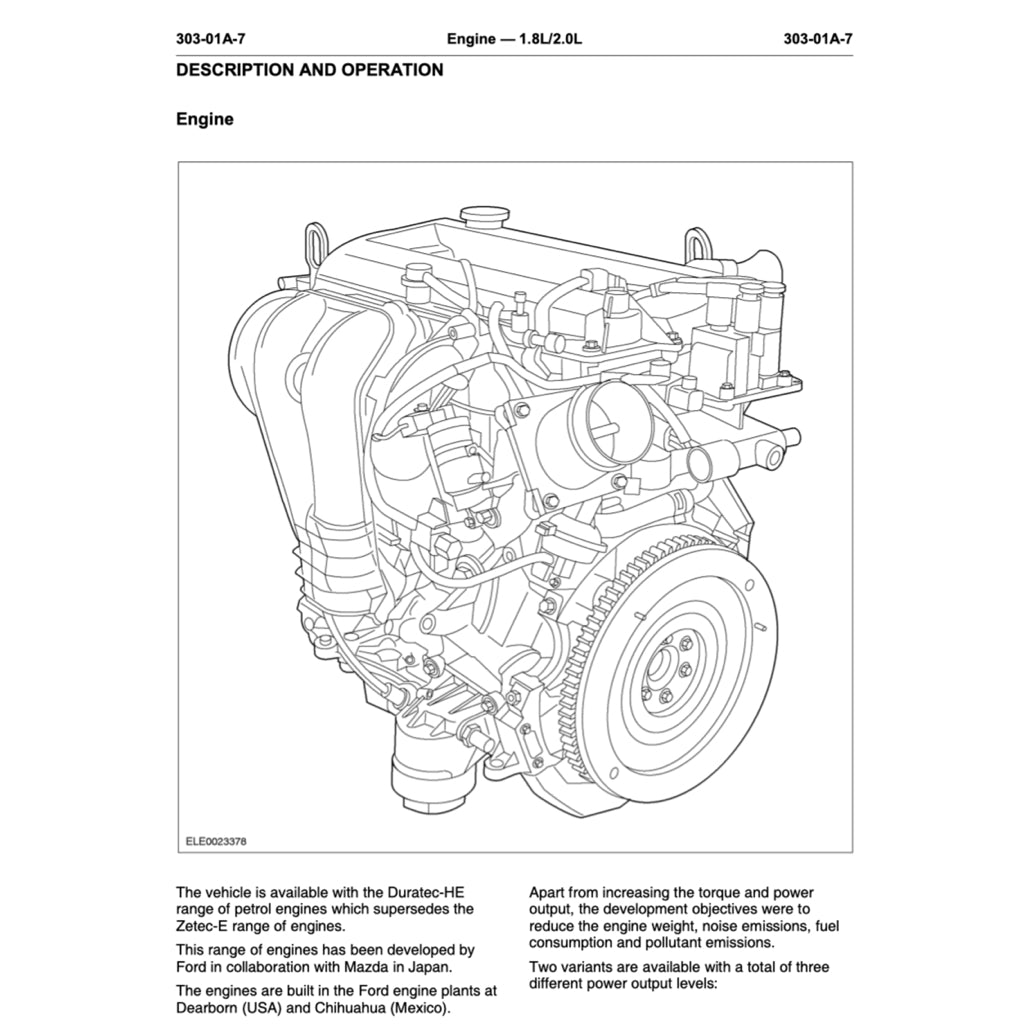 303-01A-7 Engine — 1.8L/2.0L 303-01A-7

DESCRIPTION AND OPERATION

Engine

ELE0023378

The vehicle is available with the Duratec-HE range of petrol engines which supersedes the Zetec-E range of engines.

This range of engines has been developed by Ford in collaboration with Mazda in Japan.

The engines are built in the Ford engine plants at Dearborn (USA) and Chihuahua (Mexico).

Apart from increasing the torque and power output, the development objectives were to reduce the engine weight, noise emissions, fuel consumption and pollutant emissions.

Two variants are available with a total of three different power output levels: