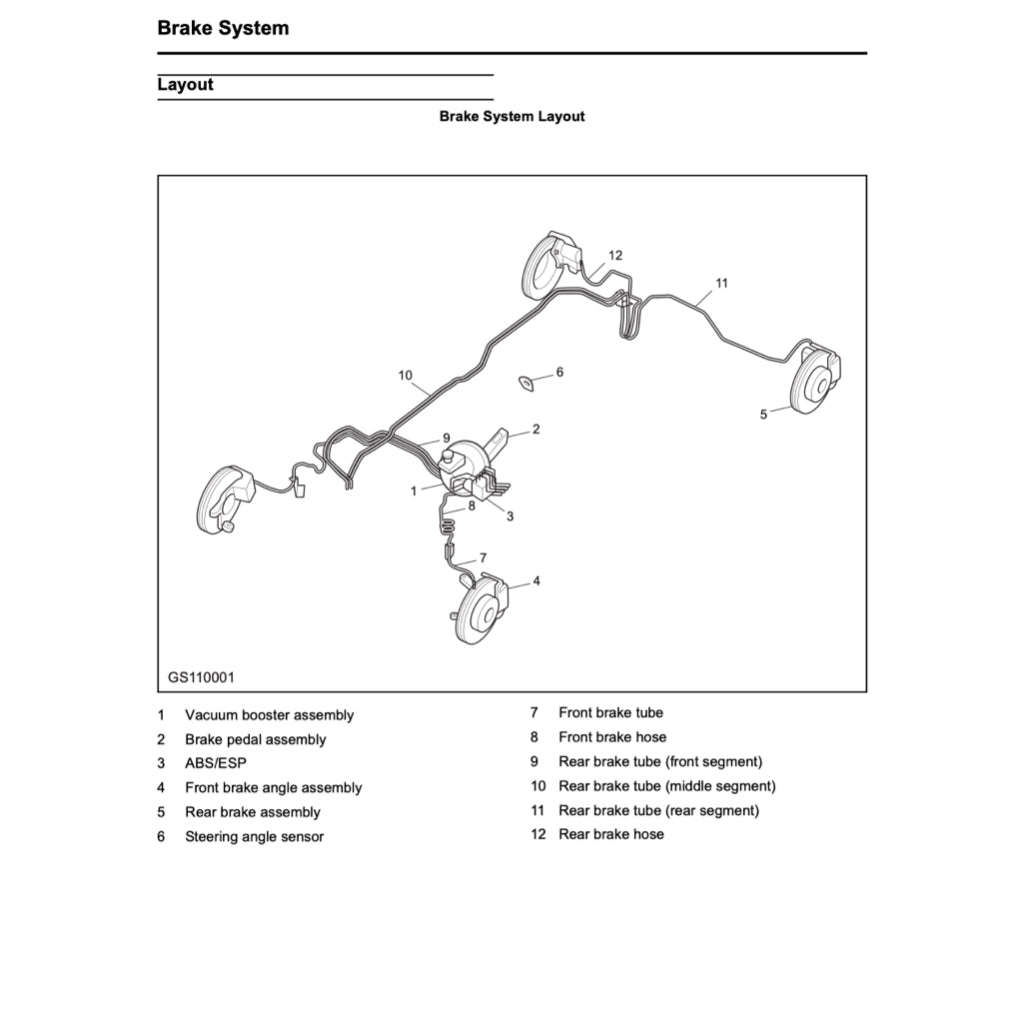 Brake System

Layout

Brake System Layout

12
11
10
6
5
9
2
1
8
3
7
4

GS110001

1 Vacuum booster assembly
2 Brake pedal assembly
3 ABS/ESP
4 Front brake angle assembly
5 Rear brake assembly
6 Steering angle sensor

7 Front brake tube
8 Front brake hose
9 Rear brake tube (front segment)
10 Rear brake tube (middle segment)
11 Rear brake tube (rear segment)
12 Rear brake hose