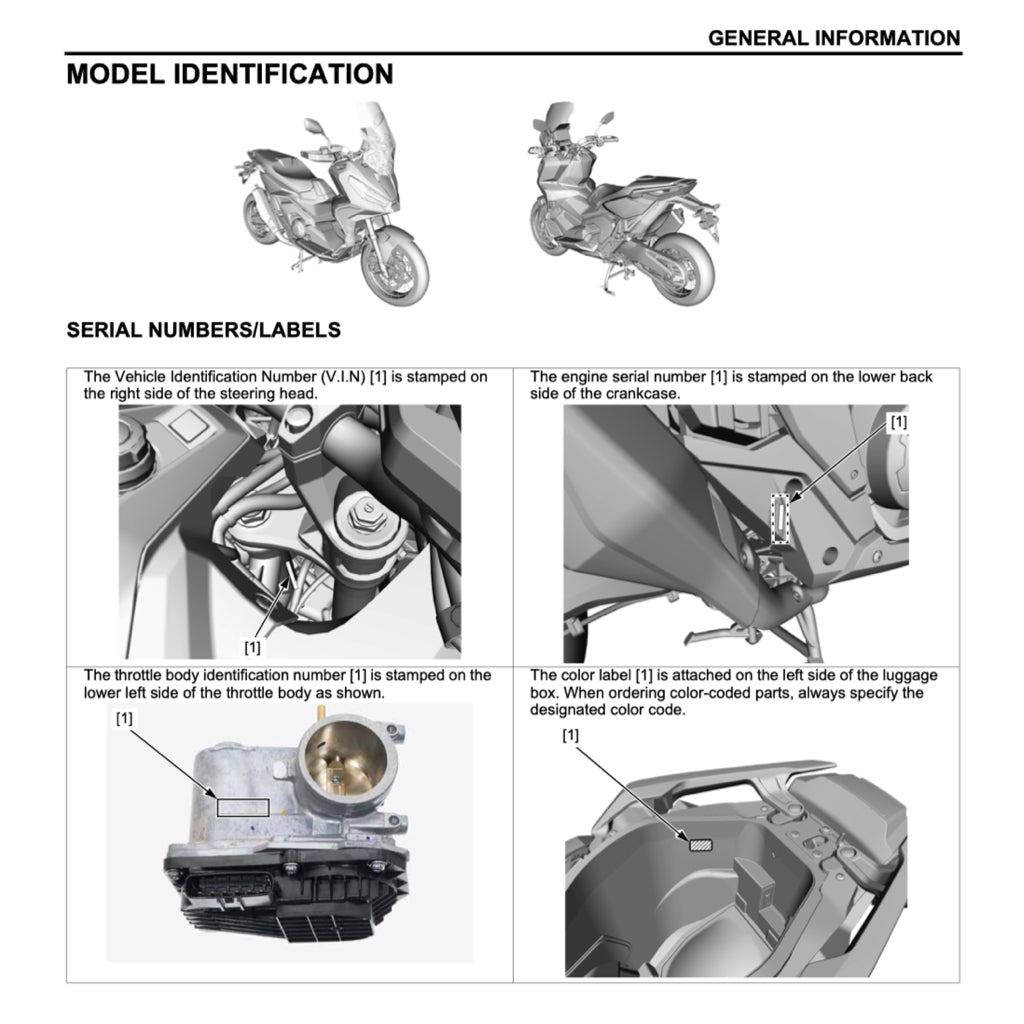 GENERAL INFORMATION

MODEL IDENTIFICATION

SERIAL NUMBERS/LABELS

The Vehicle Identification Number (V.I.N) [1] is stamped on the right side of the steering head.

[1]

The engine serial number [1] is stamped on the lower back side of the crankcase.

[1]

The throttle body identification number [1] is stamped on the lower left side of the throttle body as shown.

[1]

The color label [1] is attached on the left side of the luggage box. When ordering color-coded parts, always specify the designated color code.

[1]