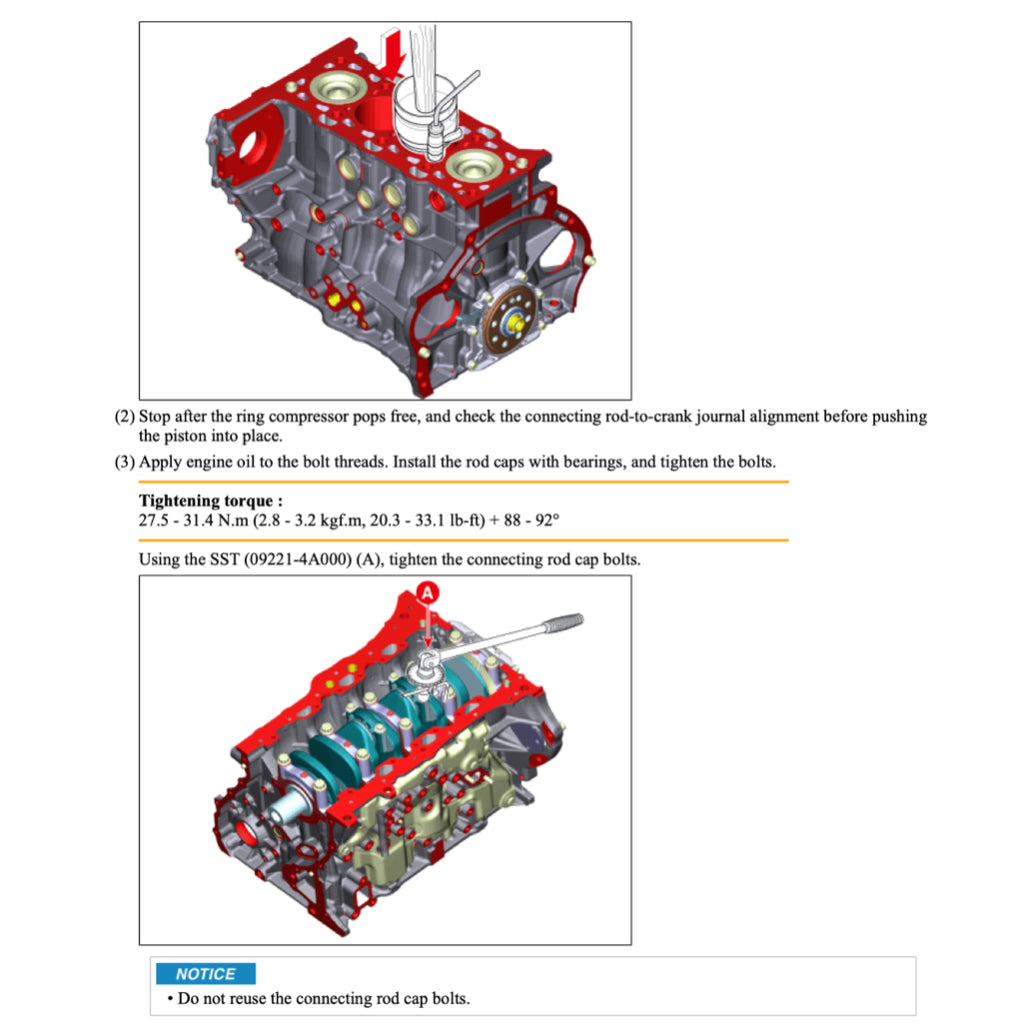 (2) Stop after the ring compressor pops free, and check the connecting rod-to-crank journal alignment before pushing the piston into place.

(3) Apply engine oil to the bolt threads. Install the rod caps with bearings, and tighten the bolts.

**Tightening torque :**
27.5 - 31.4 N.m (2.8 - 3.2 kgf.m, 20.3 - 33.1 lb-ft) + 88 - 92°

Using the SST (09221-4A000) (A), tighten the connecting rod cap bolts.

A

NOTICE

• Do not reuse the connecting rod cap bolts.