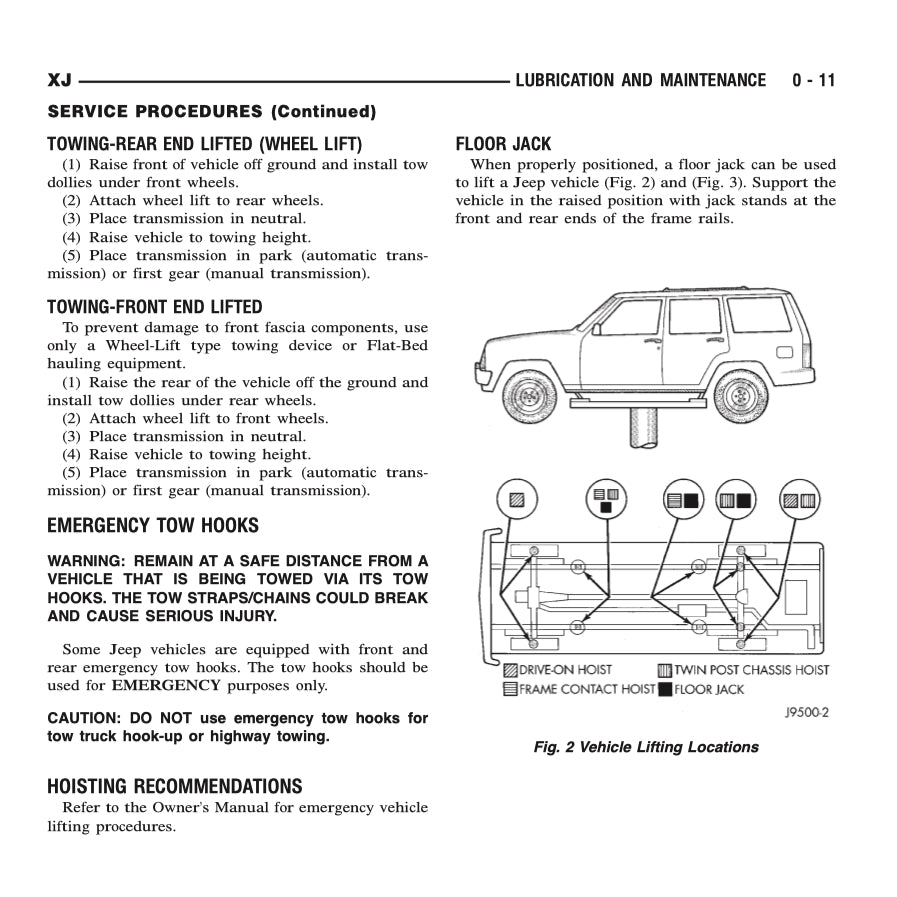 XJ LUBRICATION AND MAINTENANCE 0 - 11

SERVICE PROCEDURES (Continued)

TOWING-REAR END LIFTED (WHEEL LIFT)

(1) Raise front of vehicle off ground and install tow dollies under front wheels.
(2) Attach wheel lift to rear wheels.
(3) Place transmission in neutral.
(4) Raise vehicle to towing height.
(5) Place transmission in park (automatic transmission) or first gear (manual transmission).

TOWING-FRONT END LIFTED

To prevent damage to front fascia components, use only a Wheel-Lift type towing device or Flat-Bed hauling equipment.
(1) Raise the rear of the vehicle off the ground and install tow dollies under rear wheels.
(2) Attach wheel lift to front wheels.
(3) Place transmission in neutral.
(4) Raise vehicle to towing height.
(5) Place transmission in park (automatic transmission) or first gear (manual transmission).

EMERGENCY TOW HOOKS

WARNING: REMAIN AT A SAFE DISTANCE FROM A VEHICLE THAT IS BEING TOWED VIA ITS TOW HOOKS. THE TOW STRAPS/CHAINS COULD BREAK AND CAUSE SERIOUS INJURY.

Some Jeep vehicles are equipped with front and rear emergency tow hooks. The tow hooks should be used for EMERGENCY purposes only.

CAUTION: DO NOT use emergency tow hooks for tow truck hook-up or highway towing.

HOISTING RECOMMENDATIONS

Refer to the Owner's Manual for emergency vehicle lifting procedures.

FLOOR JACK

When properly positioned, a floor jack can be used to lift a Jeep vehicle (Fig. 2) and (Fig. 3). Support the vehicle in the raised position with jack stands at the front and rear ends of the frame rails.

DRIVE-ON HOIST
TWIN POST CHASSIS HOIST
FRAME CONTACT HOIST
FLOOR JACK

J9500-2

Fig. 2 Vehicle Lifting Locations