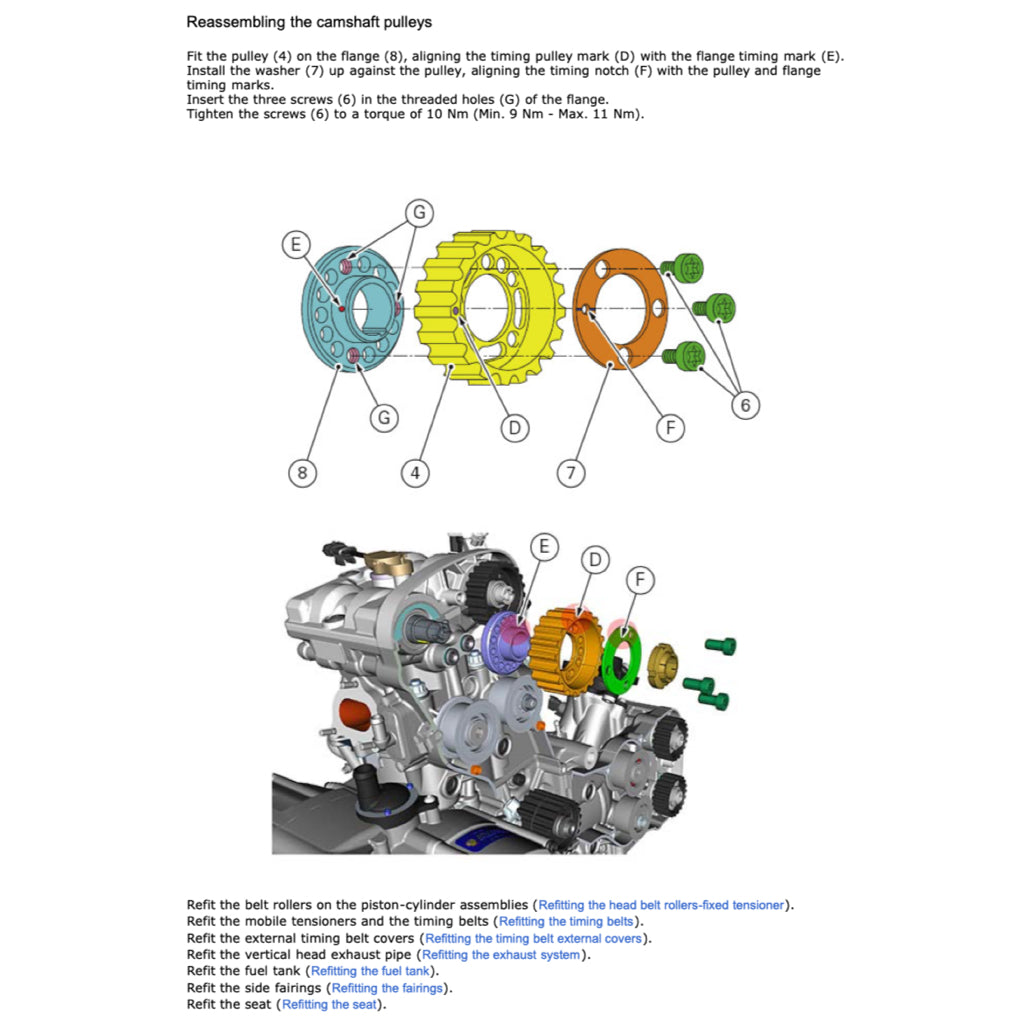 Reassembling the camshaft pulleys

Fit the pulley (4) on the flange (8), aligning the timing pulley mark (D) with the flange timing mark (E).
Install the washer (7) up against the pulley, aligning the timing notch (F) with the pulley and flange timing marks.
Insert the three screws (6) in the threaded holes (G) of the flange.
Tighten the screws (6) to a torque of 10 Nm (Min. 9 Nm - Max. 11 Nm).

G
E
G
D
F
6
8
4
7

E
D
F

Refit the belt rollers on the piston-cylinder assemblies (Refitting the head belt rollers-fixed tensioner).
Refit the mobile tensioners and the timing belts (Refitting the timing belts).
Refit the external timing belt covers (Refitting the timing belt external covers).
Refit the vertical head exhaust pipe (Refitting the exhaust system).
Refit the fuel tank (Refitting the fuel tank).
Refit the side fairings (Refitting the fairings).
Refit the seat (Refitting the seat).