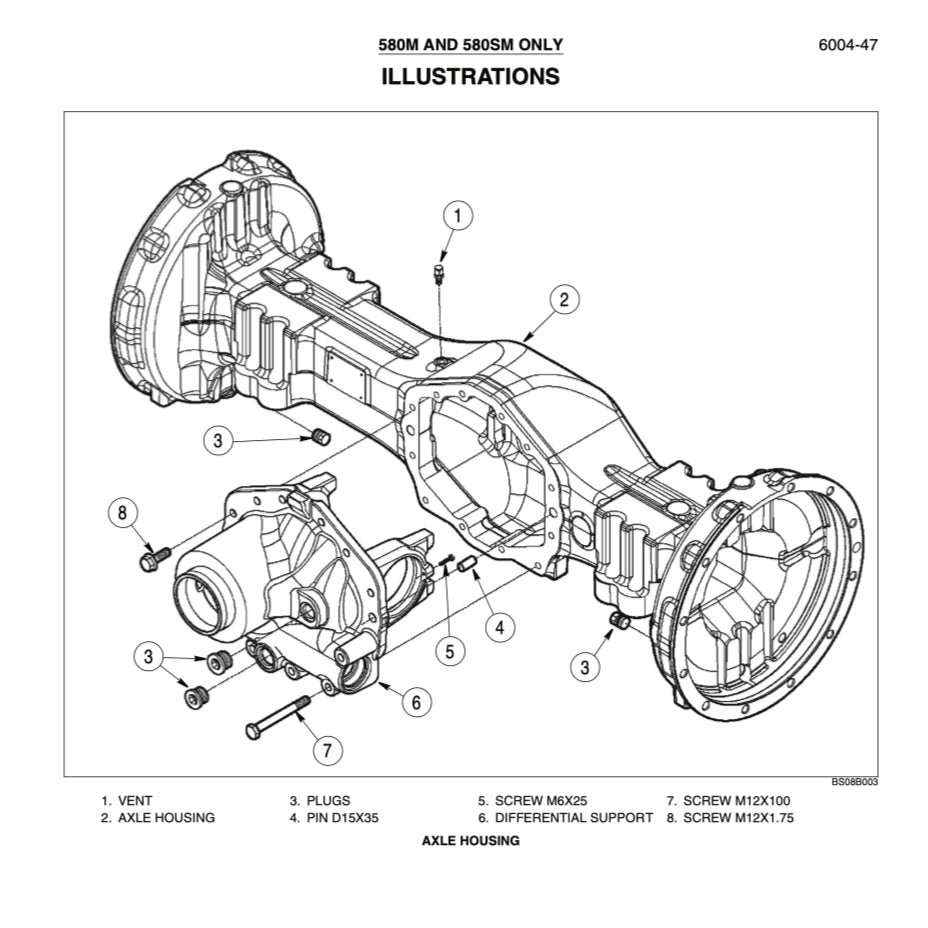 580M AND 580SM ONLY

6004-47

ILLUSTRATIONS

1

2

3

8

4

5

3

3

6

7

BS08B003

1. VENT
2. AXLE HOUSING

3. PLUGS
4. PIN D15X35

5. SCREW M6X25
6. DIFFERENTIAL SUPPORT

7. SCREW M12X100
8. SCREW M12X1.75

AXLE HOUSING