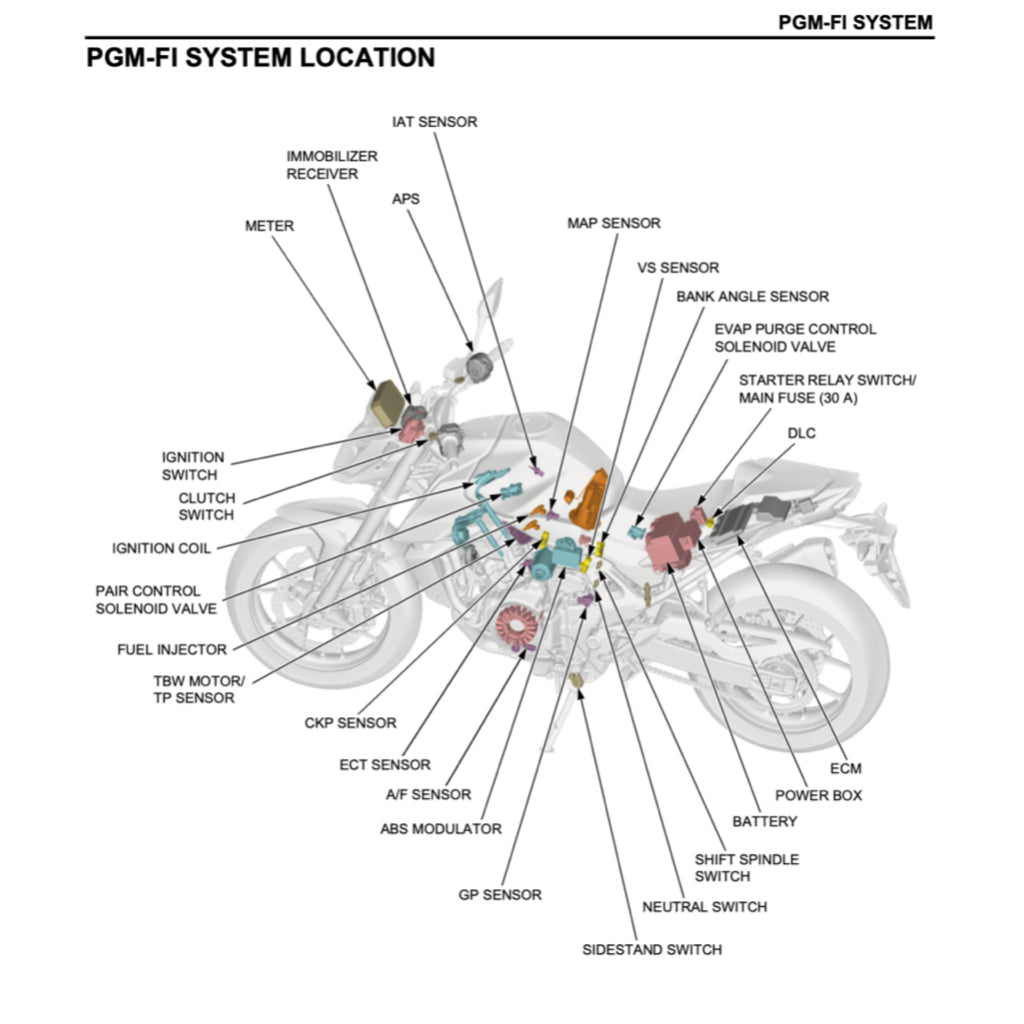 PGM-FI SYSTEM

PGM-FI SYSTEM LOCATION

IAT SENSOR

IMMOBILIZER RECEIVER

APS

METER

MAP SENSOR

VS SENSOR

BANK ANGLE SENSOR

EVAP PURGE CONTROL SOLENOID VALVE

STARTER RELAY SWITCH/ MAIN FUSE (30 A)

DLC

IGNITION SWITCH

CLUTCH SWITCH

IGNITION COIL

PAIR CONTROL SOLENOID VALVE

FUEL INJECTOR

TBW MOTOR/ TP SENSOR

CKP SENSOR

ECT SENSOR

A/F SENSOR

ABS MODULATOR

GP SENSOR

SIDESTAND SWITCH

NEUTRAL SWITCH

SHIFT SPINDLE SWITCH

BATTERY

POWER BOX

ECM