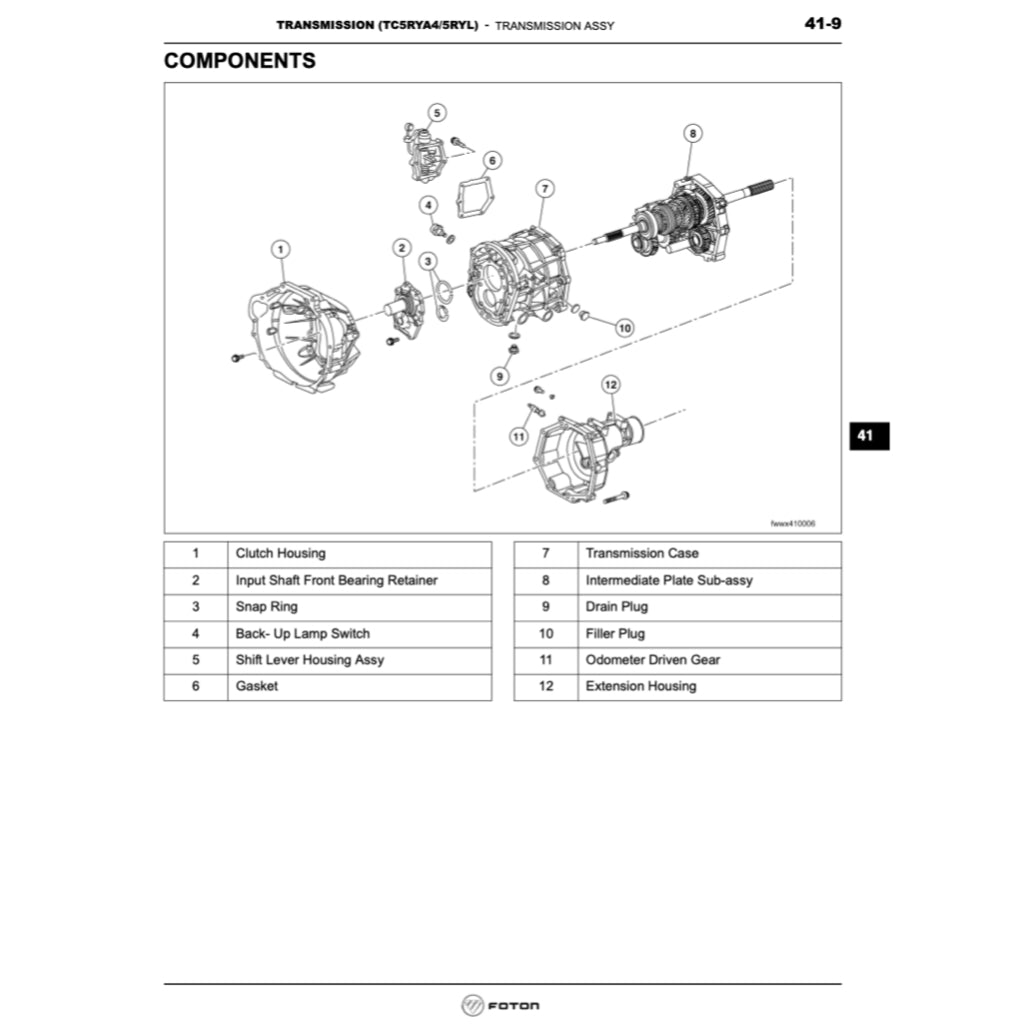 TRANSMISSION (TC5RYA4/5RYL) - TRANSMISSION ASSY

41-9

COMPONENTS

5

8

6

7

4

1

2

3

10

9

12

11

fwwx410006

41

| 1 | Clutch Housing |
|---|---|
| 2 | Input Shaft Front Bearing Retainer |
| 3 | Snap Ring |
| 4 | Back- Up Lamp Switch |
| 5 | Shift Lever Housing Assy |
| 6 | Gasket |

| 7 | Transmission Case |
|---|---|
| 8 | Intermediate Plate Sub-assy |
| 9 | Drain Plug |
| 10 | Filler Plug |
| 11 | Odometer Driven Gear |
| 12 | Extension Housing |

FOTON