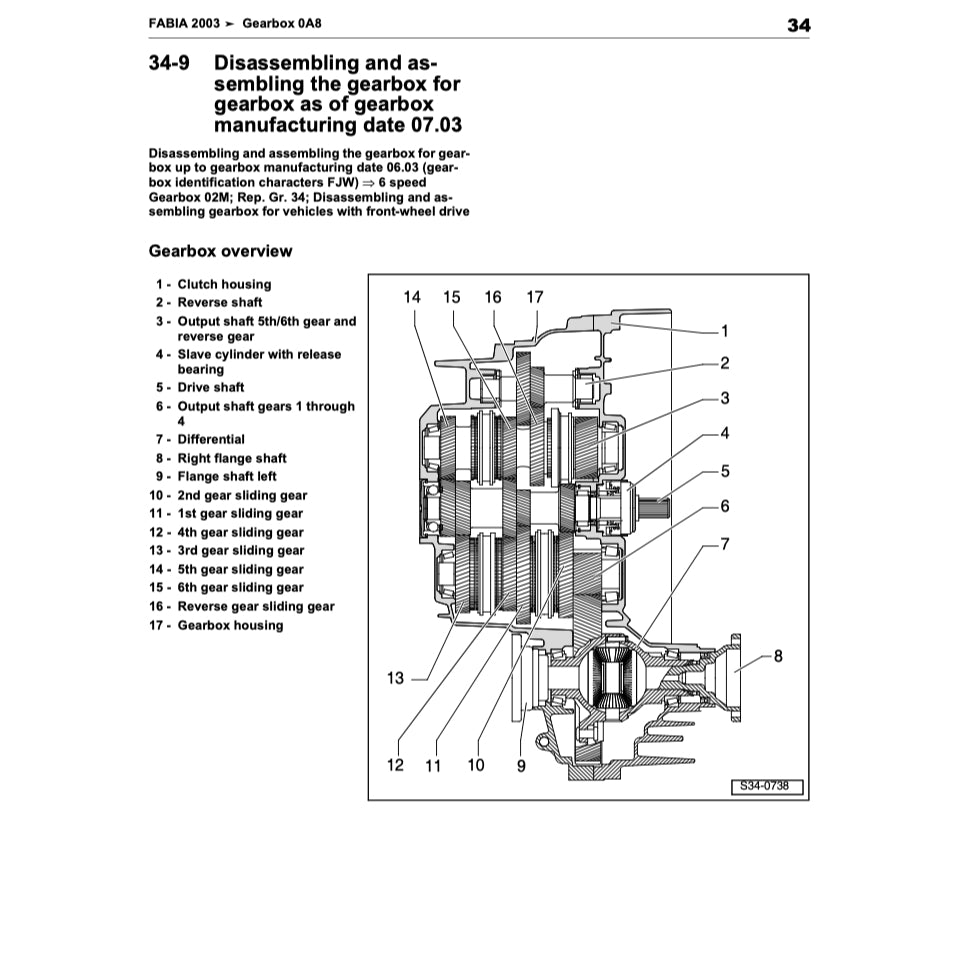 FABIA 2003 ➤ Gearbox 0A8

34

34-9 Disassembling and assembling the gearbox for gearbox as of gearbox manufacturing date 07.03

Disassembling and assembling the gearbox for gearbox up to gearbox manufacturing date 06.03 (gearbox identification characters FJW) ⇒ 6 speed Gearbox 02M; Rep. Gr. 34; Disassembling and assembling gearbox for vehicles with front-wheel drive

Gearbox overview

1 - Clutch housing
2 - Reverse shaft
3 - Output shaft 5th/6th gear and reverse gear
4 - Slave cylinder with release bearing
5 - Drive shaft
6 - Output shaft gears 1 through 4
7 - Differential
8 - Right flange shaft
9 - Flange shaft left
10 - 2nd gear sliding gear
11 - 1st gear sliding gear
12 - 4th gear sliding gear
13 - 3rd gear sliding gear
14 - 5th gear sliding gear
15 - 6th gear sliding gear
16 - Reverse gear sliding gear
17 - Gearbox housing

14 15 16 17
1
2
3
4
5
6
7
8
13
12 11 10 9
S34-0738