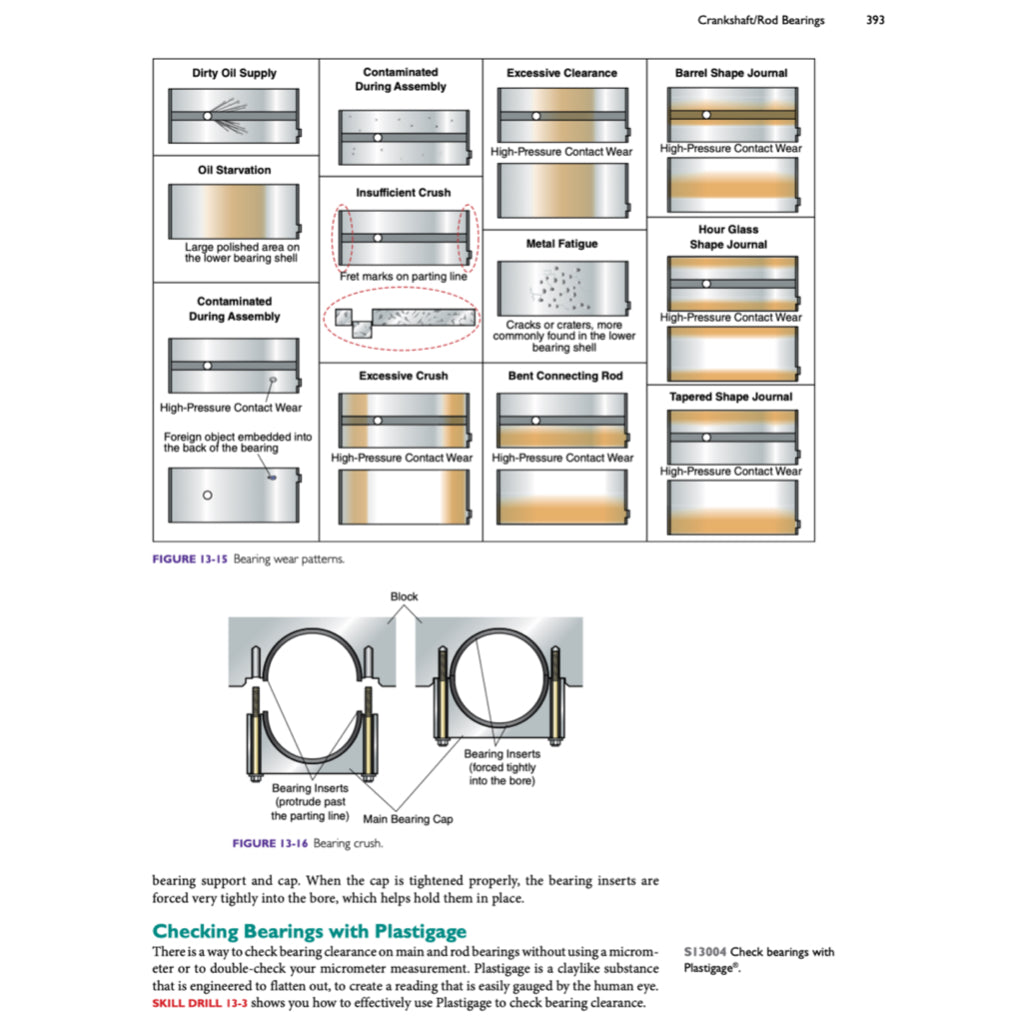 Crankshaft/Rod Bearings 393

Dirty Oil Supply

Oil Starvation

Large polished area on the lower bearing shell

Contaminated During Assembly

High-Pressure Contact Wear

Foreign object embedded into the back of the bearing

Contaminated During Assembly

Insufficient Crush

Fret marks on parting line

Excessive Crush

High-Pressure Contact Wear

Excessive Clearance

High-Pressure Contact Wear

Metal Fatigue

Cracks or craters, more commonly found in the lower bearing shell

Bent Connecting Rod

High-Pressure Contact Wear

Barrel Shape Journal

High-Pressure Contact Wear

Hour Glass Shape Journal

High-Pressure Contact Wear

Tapered Shape Journal

High-Pressure Contact Wear

FIGURE 13-15 Bearing wear patterns.

Block

Bearing Inserts (protrude past the parting line)

Main Bearing Cap

Bearing Inserts (forced tightly into the bore)

FIGURE 13-16 Bearing crush.

bearing support and cap. When the cap is tightened properly, the bearing inserts are forced very tightly into the bore, which helps hold them in place.

Checking Bearings with Plastigage

There is a way to check bearing clearance on main and rod bearings without using a micrometer or to double-check your micrometer measurement. Plastigage is a claylike substance that is engineered to flatten out, to create a reading that is easily gauged by the human eye. SKILL DRILL 13-3 shows you how to effectively use Plastigage to check bearing clearance.

S13004 Check bearings with Plastigage®.