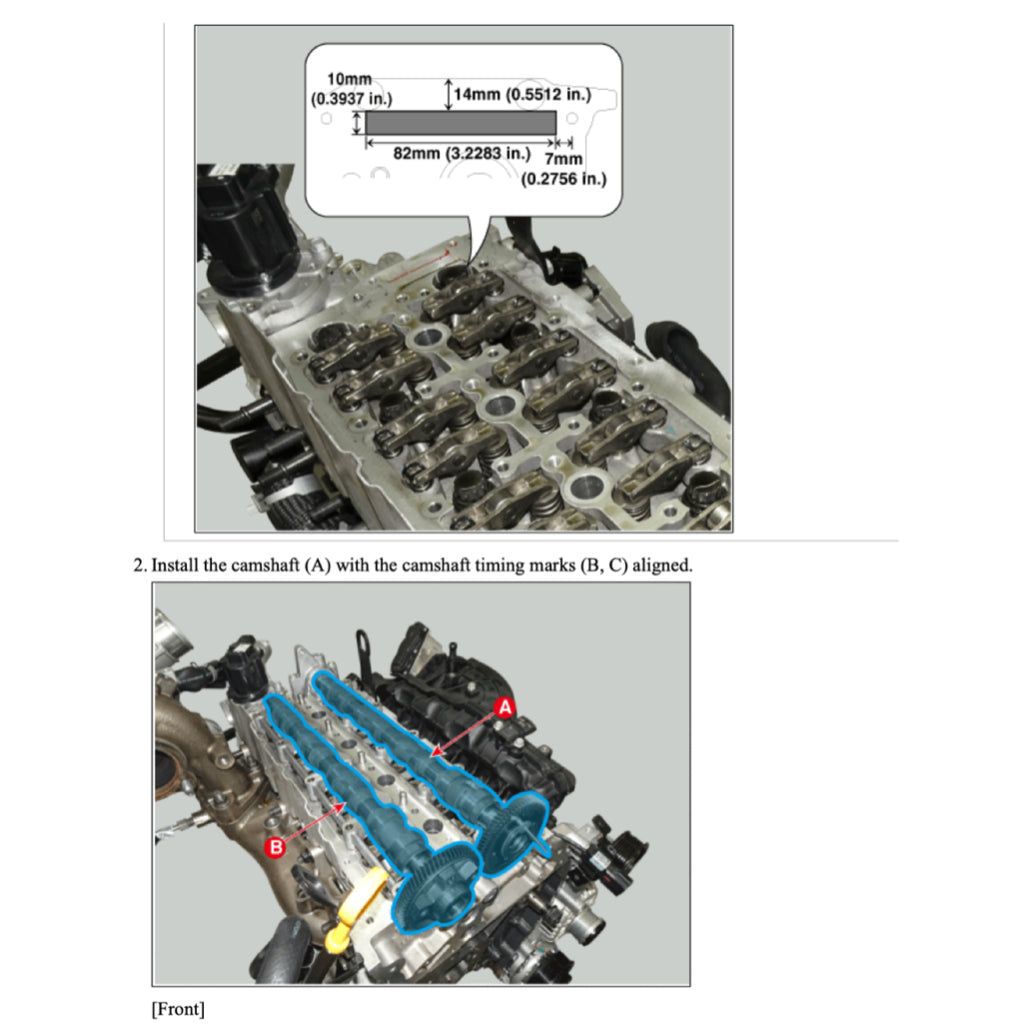 10mm
(0.3937 in.)
14mm (0.5512 in.)
82mm (3.2283 in.)
7mm
(0.2756 in.)

2. Install the camshaft (A) with the camshaft timing marks (B, C) aligned.

A
B

[Front]