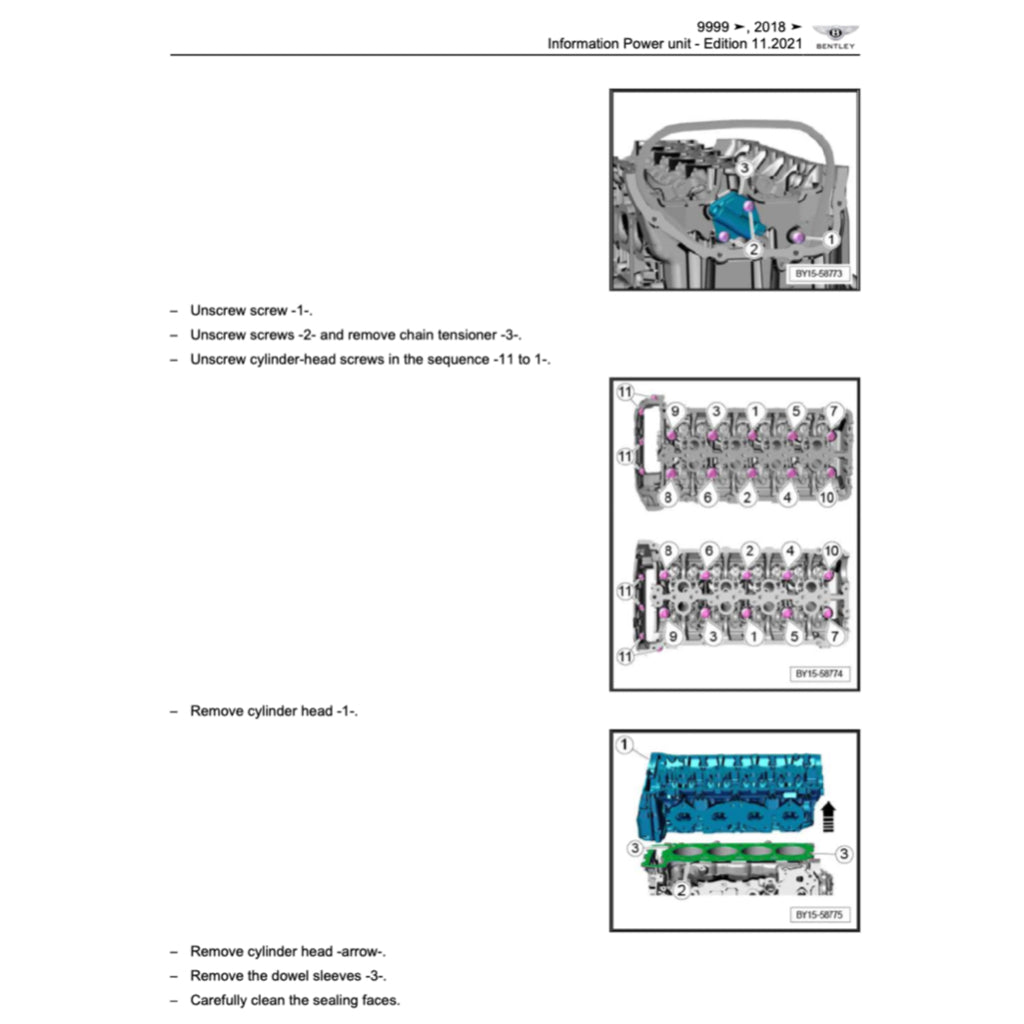 9999 ➤, 2018 ➤
Information Power unit - Edition 11.2021

BENTLEY

3
2
1
BY15-58773

– Unscrew screw -1-.
– Unscrew screws -2- and remove chain tensioner -3-.
– Unscrew cylinder-head screws in the sequence -11 to 1-.

11
9 3 1 5 7
11
8 6 2 4 10
8 6 2 4 10
11
9 3 1 5 7
11
BY15-58774

– Remove cylinder head -1-.

1
3
3
2
BY15-58775

– Remove cylinder head -arrow-.
– Remove the dowel sleeves -3-.
– Carefully clean the sealing faces.