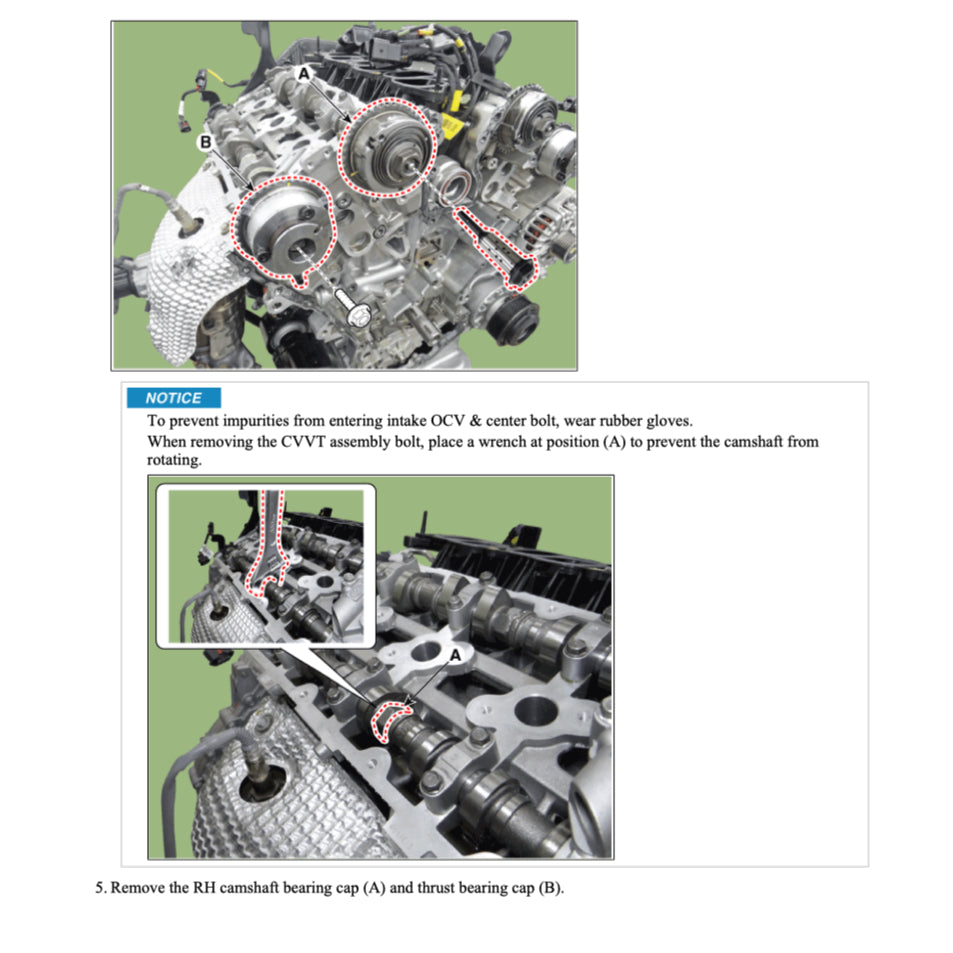 A

B

NOTICE

To prevent impurities from entering intake OCV & center bolt, wear rubber gloves.
When removing the CVVT assembly bolt, place a wrench at position (A) to prevent the camshaft from rotating.

A

5. Remove the RH camshaft bearing cap (A) and thrust bearing cap (B).