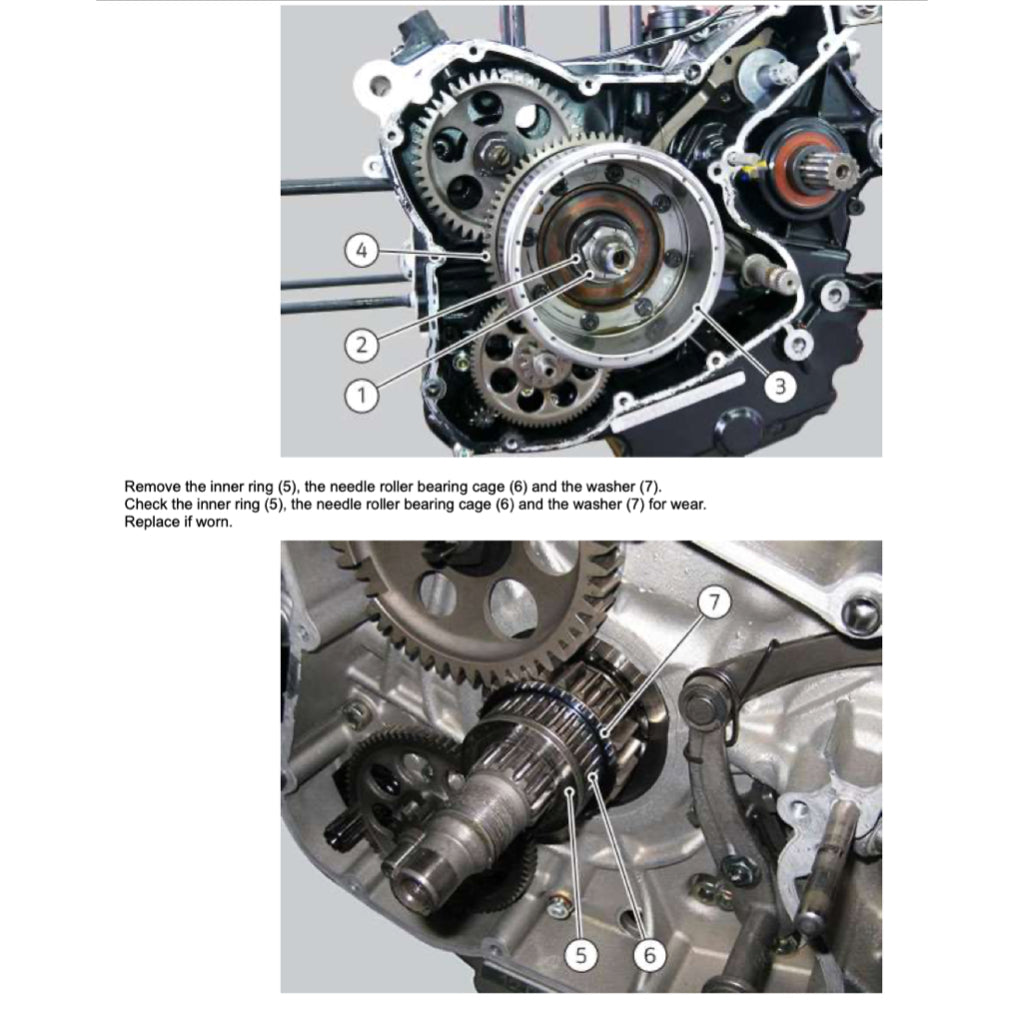 4

2

1

3

Remove the inner ring (5), the needle roller bearing cage (6) and the washer (7).
Check the inner ring (5), the needle roller bearing cage (6) and the washer (7) for wear.
Replace if worn.

7

5

6