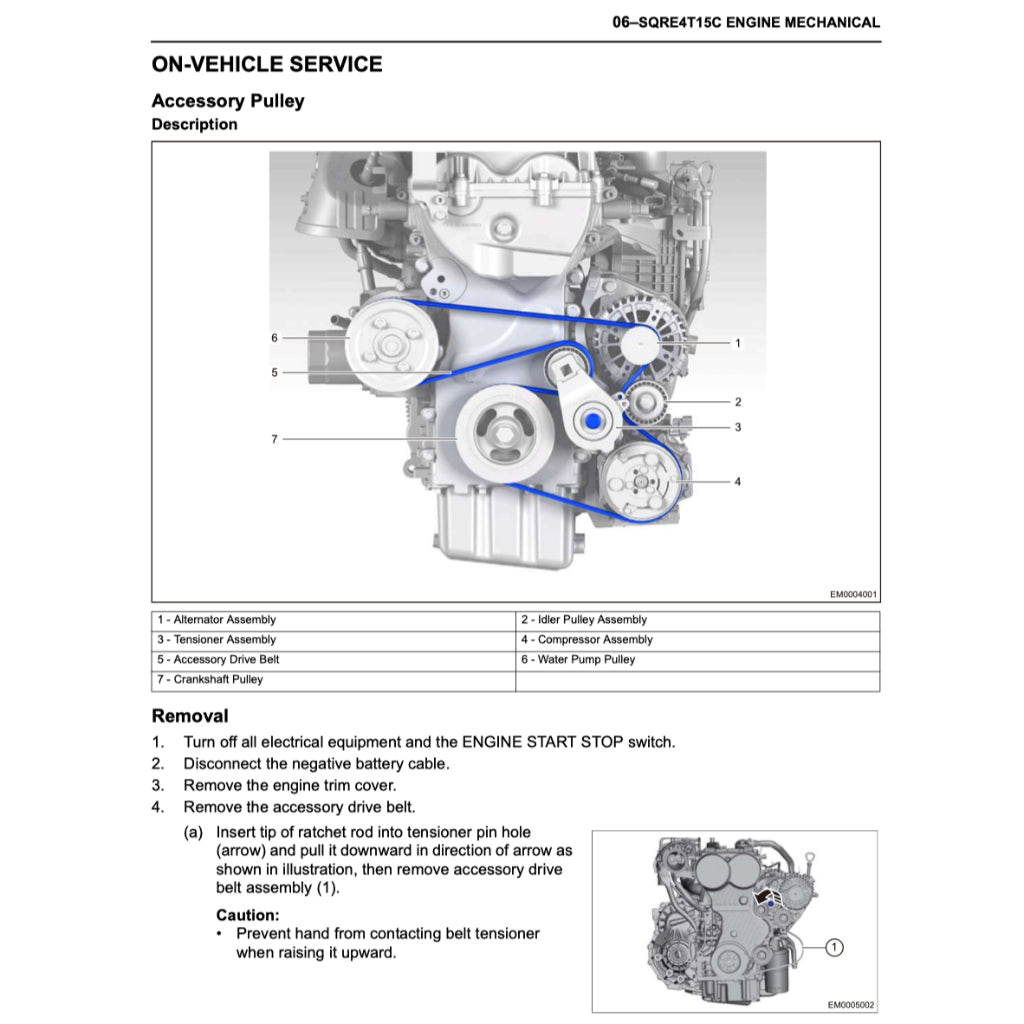 06–SQRE4T15C ENGINE MECHANICAL

ON-VEHICLE SERVICE

Accessory Pulley

Description

6

5

7

1

2

3

4

EM0004001

| 1 - Alternator Assembly | 2 - Idler Pulley Assembly |
|---|---|
| 3 - Tensioner Assembly | 4 - Compressor Assembly |
| 5 - Accessory Drive Belt | 6 - Water Pump Pulley |
| 7 - Crankshaft Pulley | |

Removal

1. Turn off all electrical equipment and the ENGINE START STOP switch.
2. Disconnect the negative battery cable.
3. Remove the engine trim cover.
4. Remove the accessory drive belt.

(a) Insert tip of ratchet rod into tensioner pin hole (arrow) and pull it downward in direction of arrow as shown in illustration, then remove accessory drive belt assembly (1).

Caution:
• Prevent hand from contacting belt tensioner when raising it upward.

1

EM0005002