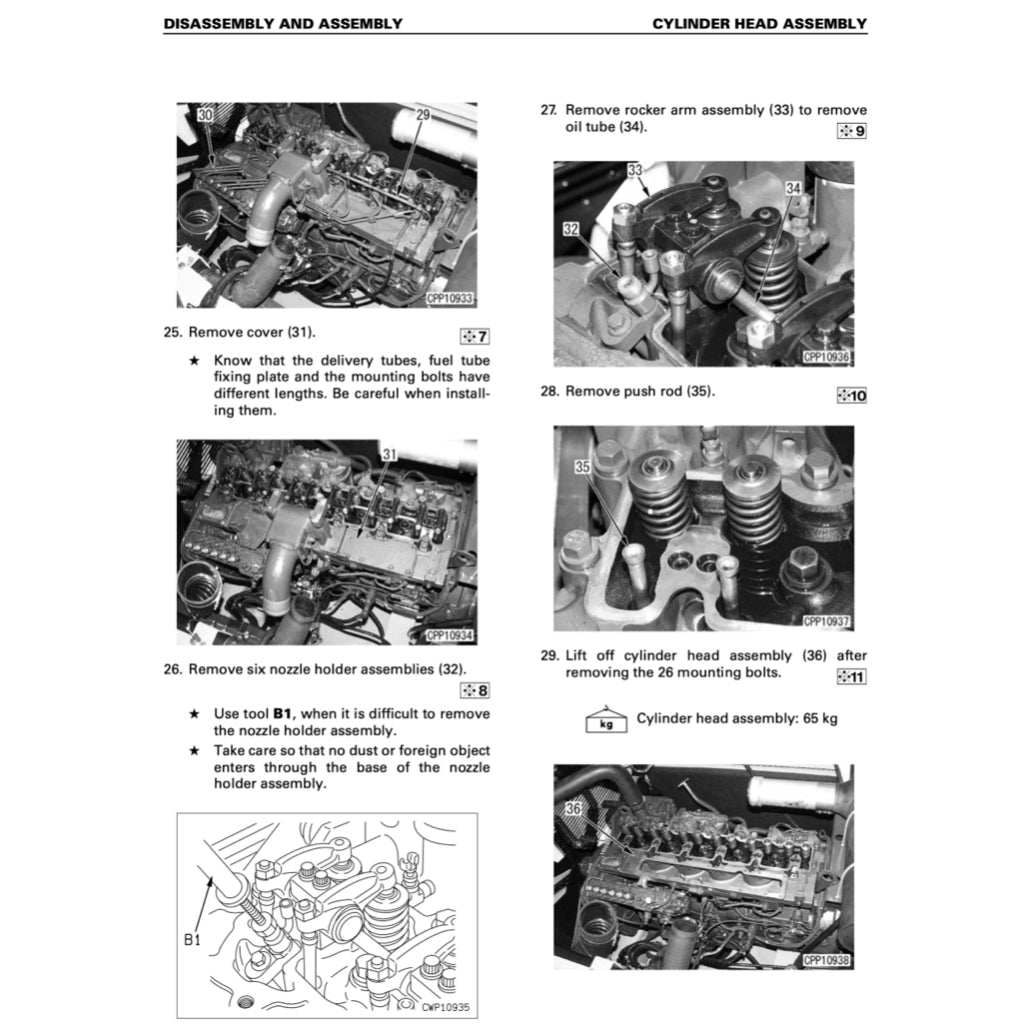 DISASSEMBLY AND ASSEMBLY

CYLINDER HEAD ASSEMBLY

30

29

CPP10933

25. Remove cover (31).

7

★ Know that the delivery tubes, fuel tube fixing plate and the mounting bolts have different lengths. Be careful when installing them.

31

CPP10934

26. Remove six nozzle holder assemblies (32).

8

★ Use tool **B1**, when it is difficult to remove the nozzle holder assembly.

★ Take care so that no dust or foreign object enters through the base of the nozzle holder assembly.

B1

CWP10935

27. Remove rocker arm assembly (33) to remove oil tube (34).

9

33

34

32

CPP10936

28. Remove push rod (35).

10

35

CPP10937

29. Lift off cylinder head assembly (36) after removing the 26 mounting bolts.

11

kg

Cylinder head assembly: 65 kg

36

CPP10938