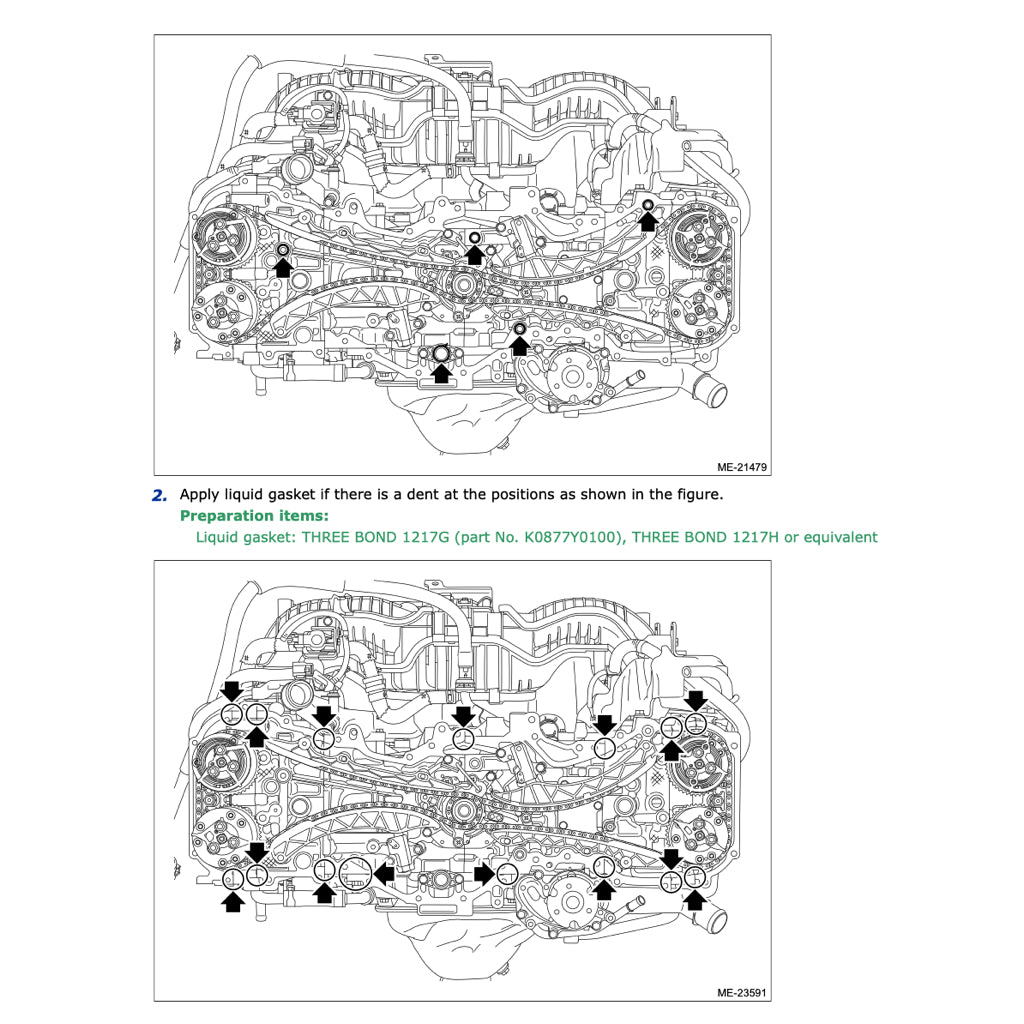 ME-21479

2. Apply liquid gasket if there is a dent at the positions as shown in the figure.

Preparation items:

Liquid gasket: THREE BOND 1217G (part No. K0877Y0100), THREE BOND 1217H or equivalent

ME-23591