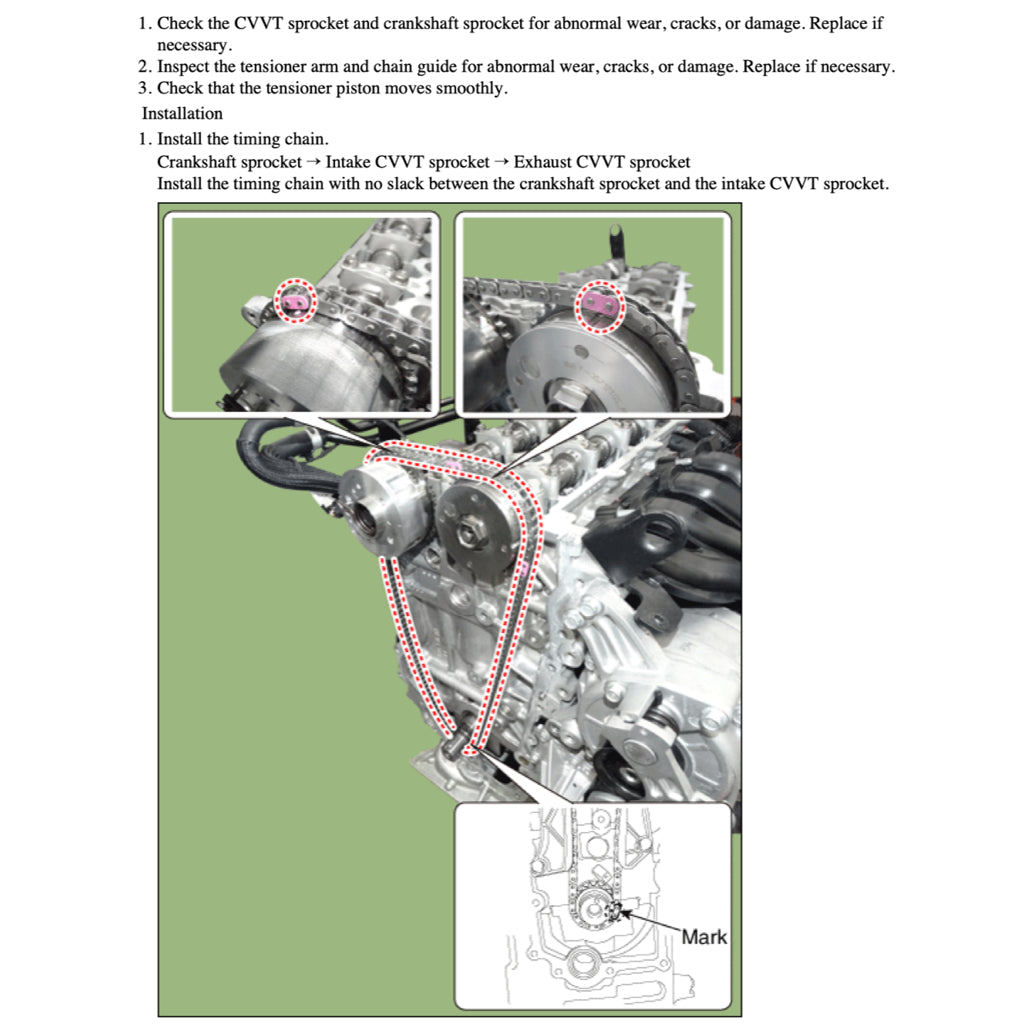 1. Check the CVVT sprocket and crankshaft sprocket for abnormal wear, cracks, or damage. Replace if necessary.
2. Inspect the tensioner arm and chain guide for abnormal wear, cracks, or damage. Replace if necessary.
3. Check that the tensioner piston moves smoothly.

Installation

1. Install the timing chain.
Crankshaft sprocket → Intake CVVT sprocket → Exhaust CVVT sprocket
Install the timing chain with no slack between the crankshaft sprocket and the intake CVVT sprocket.

Mark