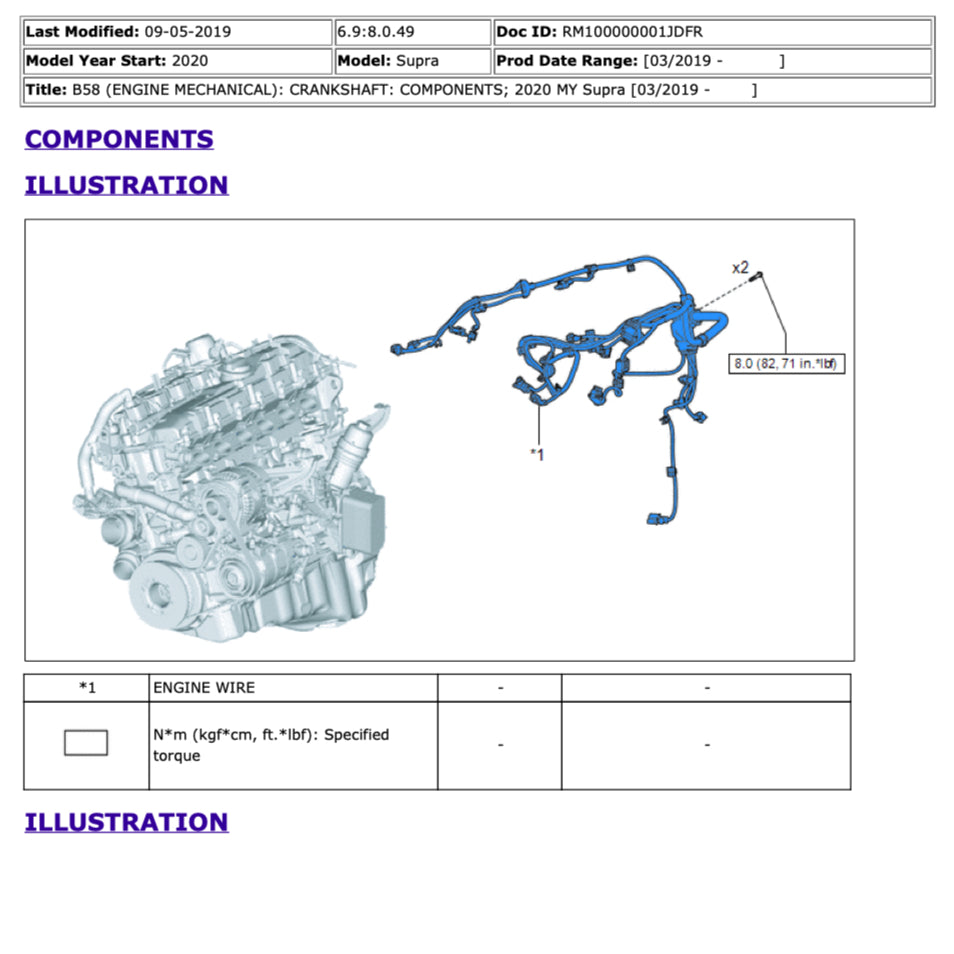 | Last Modified: 09-05-2019 | 6.9:8.0.49 | Doc ID: RM100000001JDFR |
|---|---|---|
| Model Year Start: 2020 | Model: Supra | Prod Date Range: [03/2019 - ] |
| Title: B58 (ENGINE MECHANICAL): CRANKSHAFT: COMPONENTS; 2020 MY Supra [03/2019 - ] | | |

COMPONENTS

ILLUSTRATION

x2

8.0 (82, 71 in.*lbf)

*1

| *1 | ENGINE WIRE | - | - |
|---|---|---|---|
| | N*m (kgf*cm, ft.*lbf): Specified torque | - | - |

ILLUSTRATION