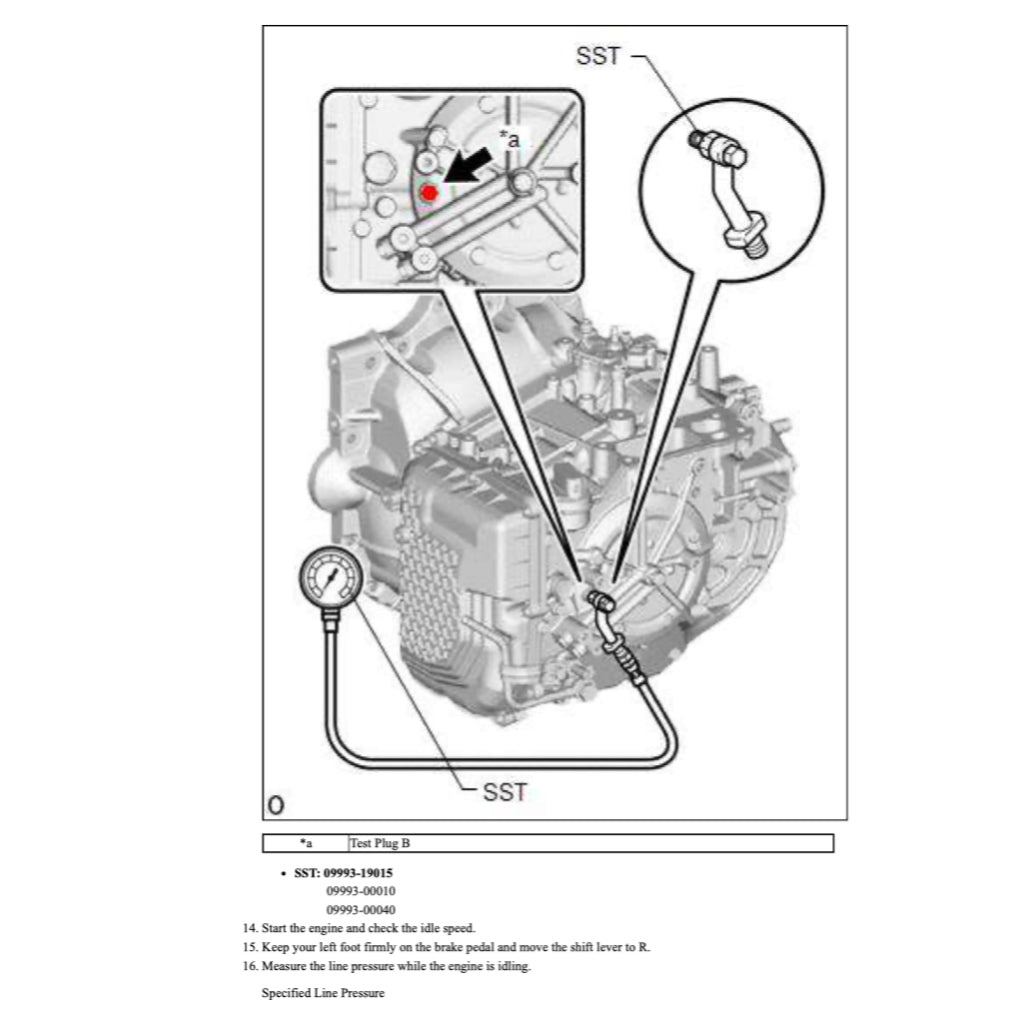 SST

*a

SST

O

| *a | Test Plug B |
|---|---|

• SST: 09993-19015
09993-00010
09993-00040

14. Start the engine and check the idle speed.
15. Keep your left foot firmly on the brake pedal and move the shift lever to R.
16. Measure the line pressure while the engine is idling.

Specified Line Pressure