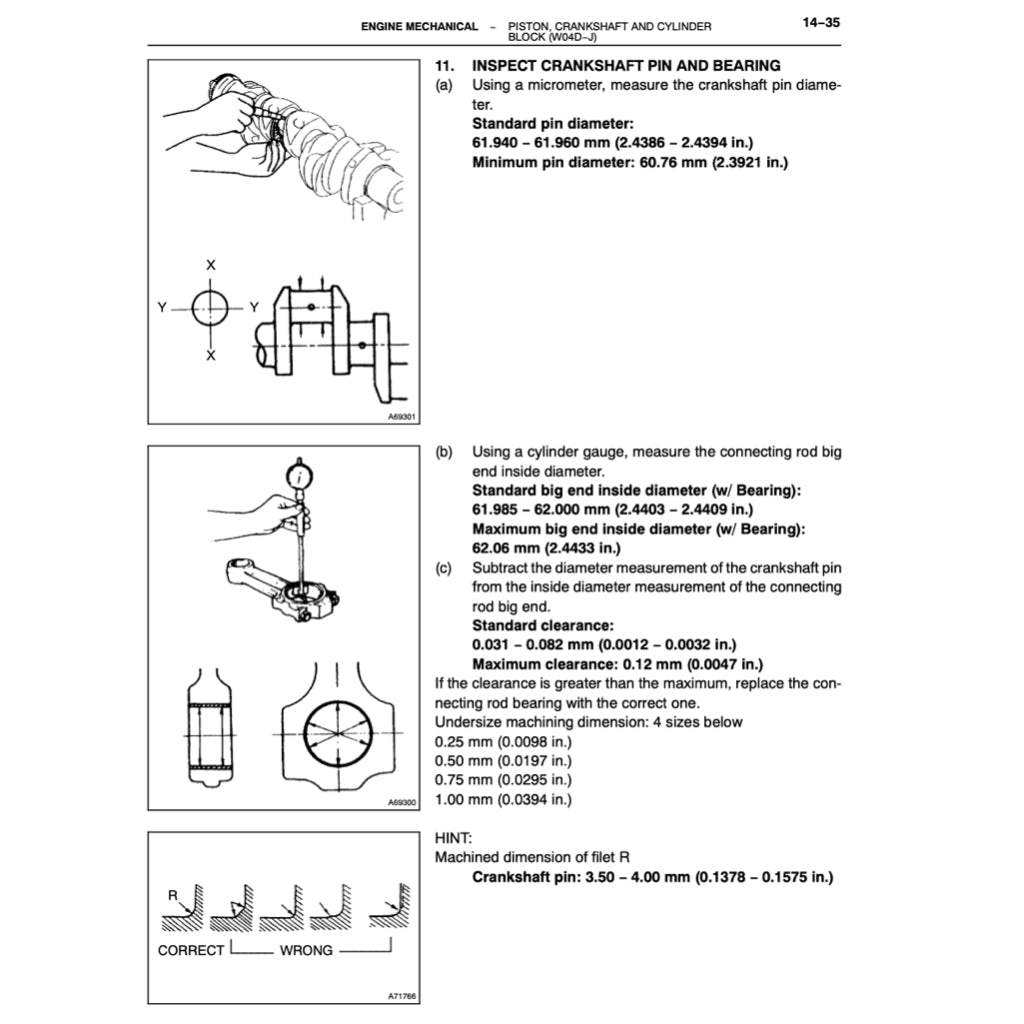 ENGINE MECHANICAL – PISTON, CRANKSHAFT AND CYLINDER BLOCK (W04D–J)

14–35

X
Y
Y
X
A69301

11. INSPECT CRANKSHAFT PIN AND BEARING
(a) Using a micrometer, measure the crankshaft pin diameter.
Standard pin diameter:
61.940 – 61.960 mm (2.4386 – 2.4394 in.)
Minimum pin diameter: 60.76 mm (2.3921 in.)

A69300

(b) Using a cylinder gauge, measure the connecting rod big end inside diameter.
Standard big end inside diameter (w/ Bearing):
61.985 – 62.000 mm (2.4403 – 2.4409 in.)
Maximum big end inside diameter (w/ Bearing):
62.06 mm (2.4433 in.)
(c) Subtract the diameter measurement of the crankshaft pin from the inside diameter measurement of the connecting rod big end.
Standard clearance:
0.031 – 0.082 mm (0.0012 – 0.0032 in.)
Maximum clearance: 0.12 mm (0.0047 in.)
If the clearance is greater than the maximum, replace the connecting rod bearing with the correct one.
Undersize machining dimension: 4 sizes below
0.25 mm (0.0098 in.)
0.50 mm (0.0197 in.)
0.75 mm (0.0295 in.)
1.00 mm (0.0394 in.)

R
CORRECT WRONG
A71766

HINT:
Machined dimension of filet R
Crankshaft pin: 3.50 – 4.00 mm (0.1378 – 0.1575 in.)