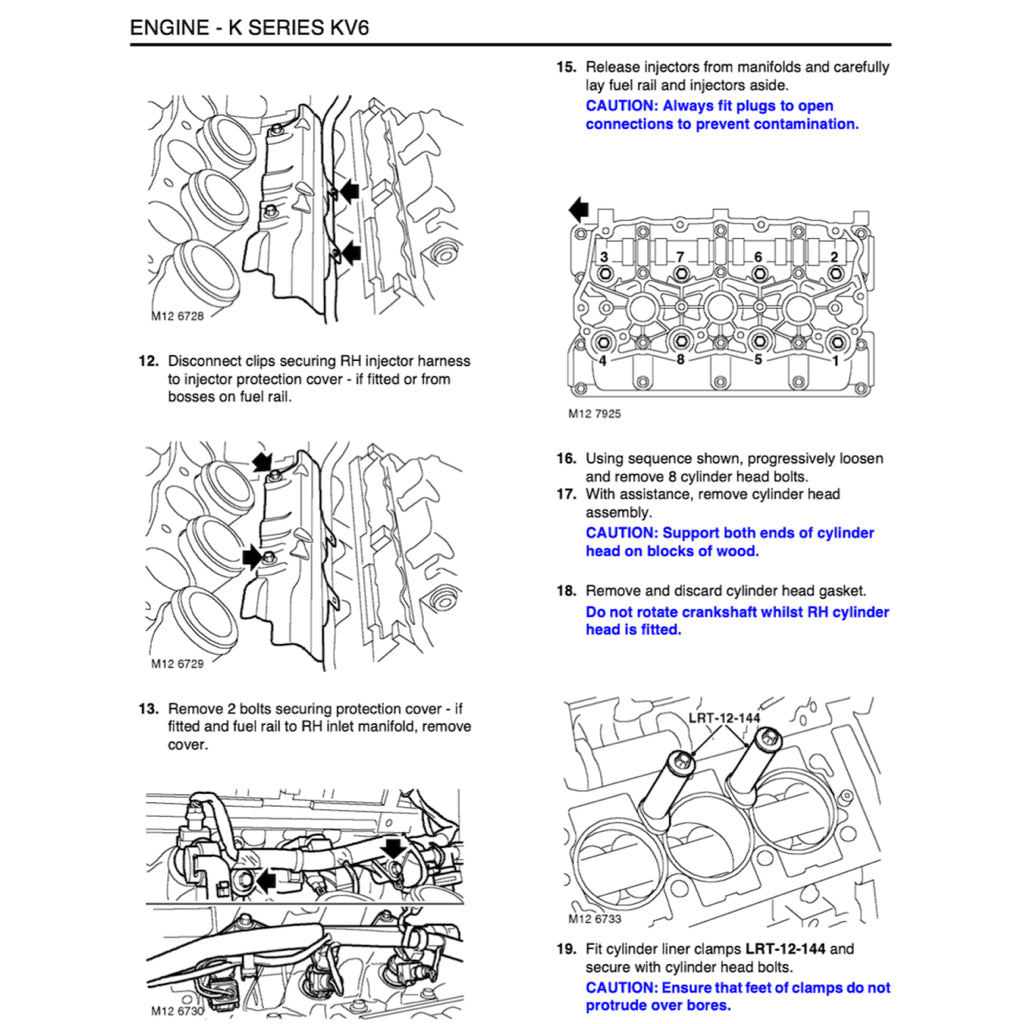 ENGINE - K SERIES KV6

M12 6728

12. Disconnect clips securing RH injector harness to injector protection cover - if fitted or from bosses on fuel rail.

M12 6729

13. Remove 2 bolts securing protection cover - if fitted and fuel rail to RH inlet manifold, remove cover.

M12 6730

15. Release injectors from manifolds and carefully lay fuel rail and injectors aside.

CAUTION: Always fit plugs to open connections to prevent contamination.

3 7 6 2
4 8 5 1

M12 7925

16. Using sequence shown, progressively loosen and remove 8 cylinder head bolts.

17. With assistance, remove cylinder head assembly.

CAUTION: Support both ends of cylinder head on blocks of wood.

18. Remove and discard cylinder head gasket.

Do not rotate crankshaft whilst RH cylinder head is fitted.

LRT-12-144

M12 6733

19. Fit cylinder liner clamps LRT-12-144 and secure with cylinder head bolts.

CAUTION: Ensure that feet of clamps do not protrude over bores.