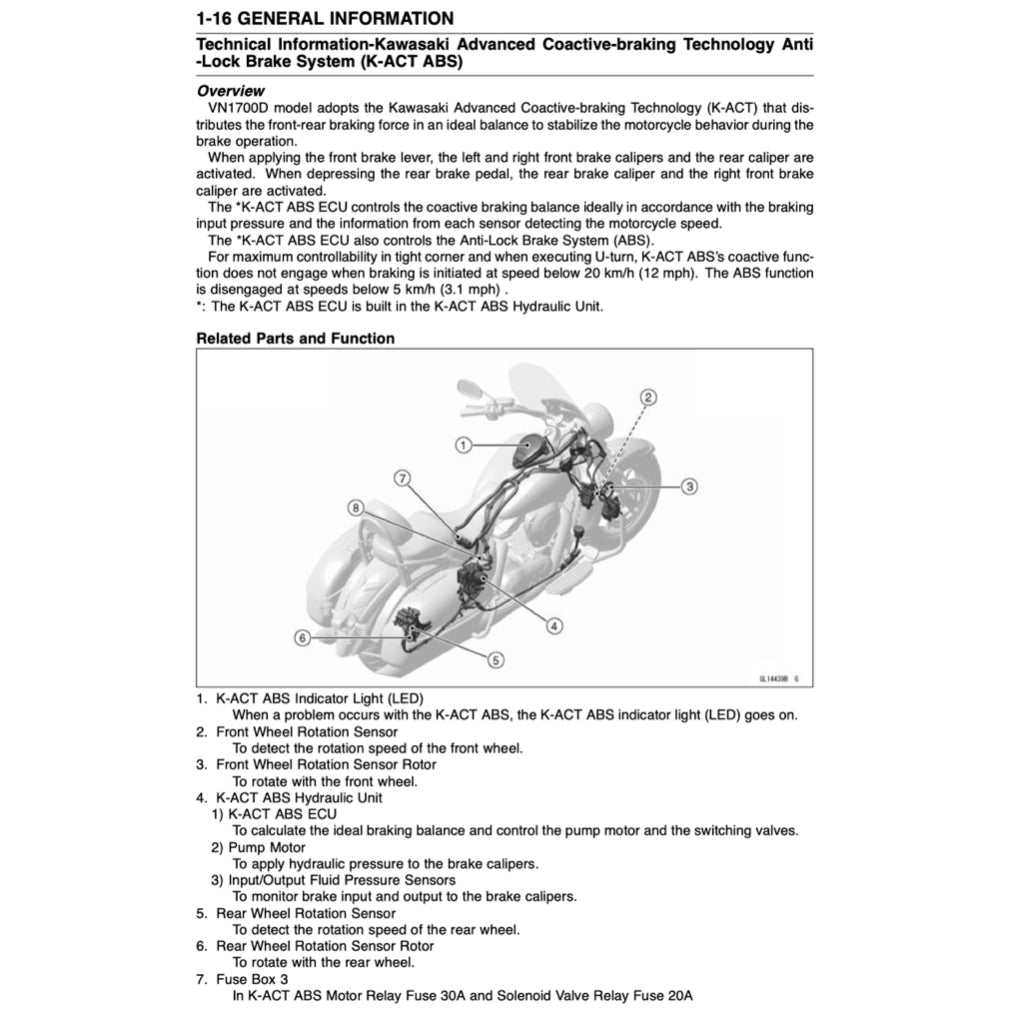 1-16 GENERAL INFORMATION

Technical Information-Kawasaki Advanced Coactive-braking Technology Anti-Lock Brake System (K-ACT ABS)

Overview

VN1700D model adopts the Kawasaki Advanced Coactive-braking Technology (K-ACT) that distributes the front-rear braking force in an ideal balance to stabilize the motorcycle behavior during the brake operation.

When applying the front brake lever, the left and right front brake calipers and the rear caliper are activated. When depressing the rear brake pedal, the rear brake caliper and the right front brake caliper are activated.

The *K-ACT ABS ECU controls the coactive braking balance ideally in accordance with the braking input pressure and the information from each sensor detecting the motorcycle speed.

The *K-ACT ABS ECU also controls the Anti-Lock Brake System (ABS).

For maximum controllability in tight corner and when executing U-turn, K-ACT ABS's coactive function does not engage when braking is initiated at speed below 20 km/h (12 mph). The ABS function is disengaged at speeds below 5 km/h (3.1 mph) .

*: The K-ACT ABS ECU is built in the K-ACT ABS Hydraulic Unit.

Related Parts and Function

1
2
3
4
5
6
7
8
GL14439B G

1. K-ACT ABS Indicator Light (LED)
When a problem occurs with the K-ACT ABS, the K-ACT ABS indicator light (LED) goes on.
2. Front Wheel Rotation Sensor
To detect the rotation speed of the front wheel.
3. Front Wheel Rotation Sensor Rotor
To rotate with the front wheel.
4. K-ACT ABS Hydraulic Unit
1) K-ACT ABS ECU
To calculate the ideal braking balance and control the pump motor and the switching valves.
2) Pump Motor
To apply hydraulic pressure to the brake calipers.
3) Input/Output Fluid Pressure Sensors
To monitor brake input and output to the brake calipers.
5. Rear Wheel Rotation Sensor
To detect the rotation speed of the rear wheel.
6. Rear Wheel Rotation Sensor Rotor
To rotate with the rear wheel.
7. Fuse Box 3
In K-ACT ABS Motor Relay Fuse 30A and Solenoid Valve Relay Fuse 20A