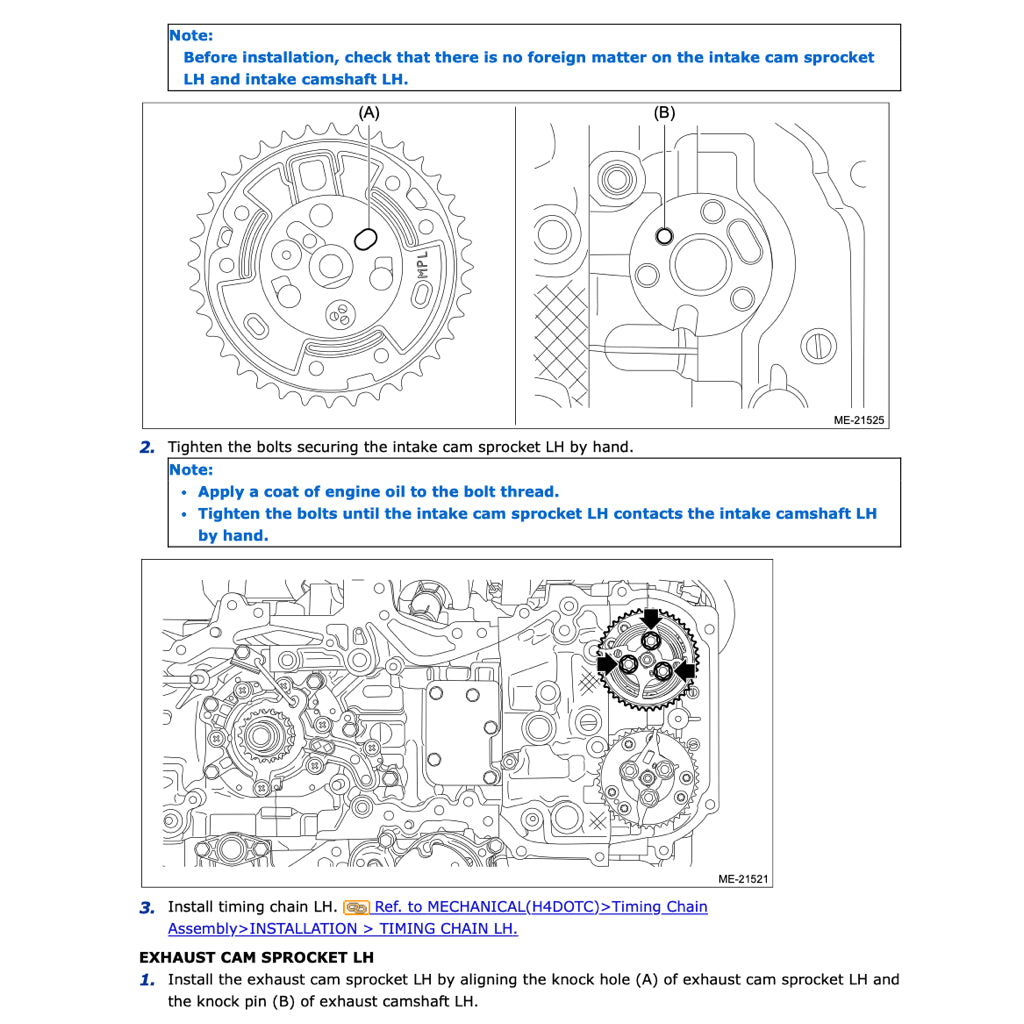 Note:
Before installation, check that there is no foreign matter on the intake cam sprocket LH and intake camshaft LH.

(A)

MPL

(B)

ME-21525

2. Tighten the bolts securing the intake cam sprocket LH by hand.

Note:
• Apply a coat of engine oil to the bolt thread.
• Tighten the bolts until the intake cam sprocket LH contacts the intake camshaft LH by hand.

ME-21521

3. Install timing chain LH. Ref. to MECHANICAL(H4DOTC)>Timing Chain Assembly>INSTALLATION > TIMING CHAIN LH.

EXHAUST CAM SPROCKET LH

1. Install the exhaust cam sprocket LH by aligning the knock hole (A) of exhaust cam sprocket LH and the knock pin (B) of exhaust camshaft LH.